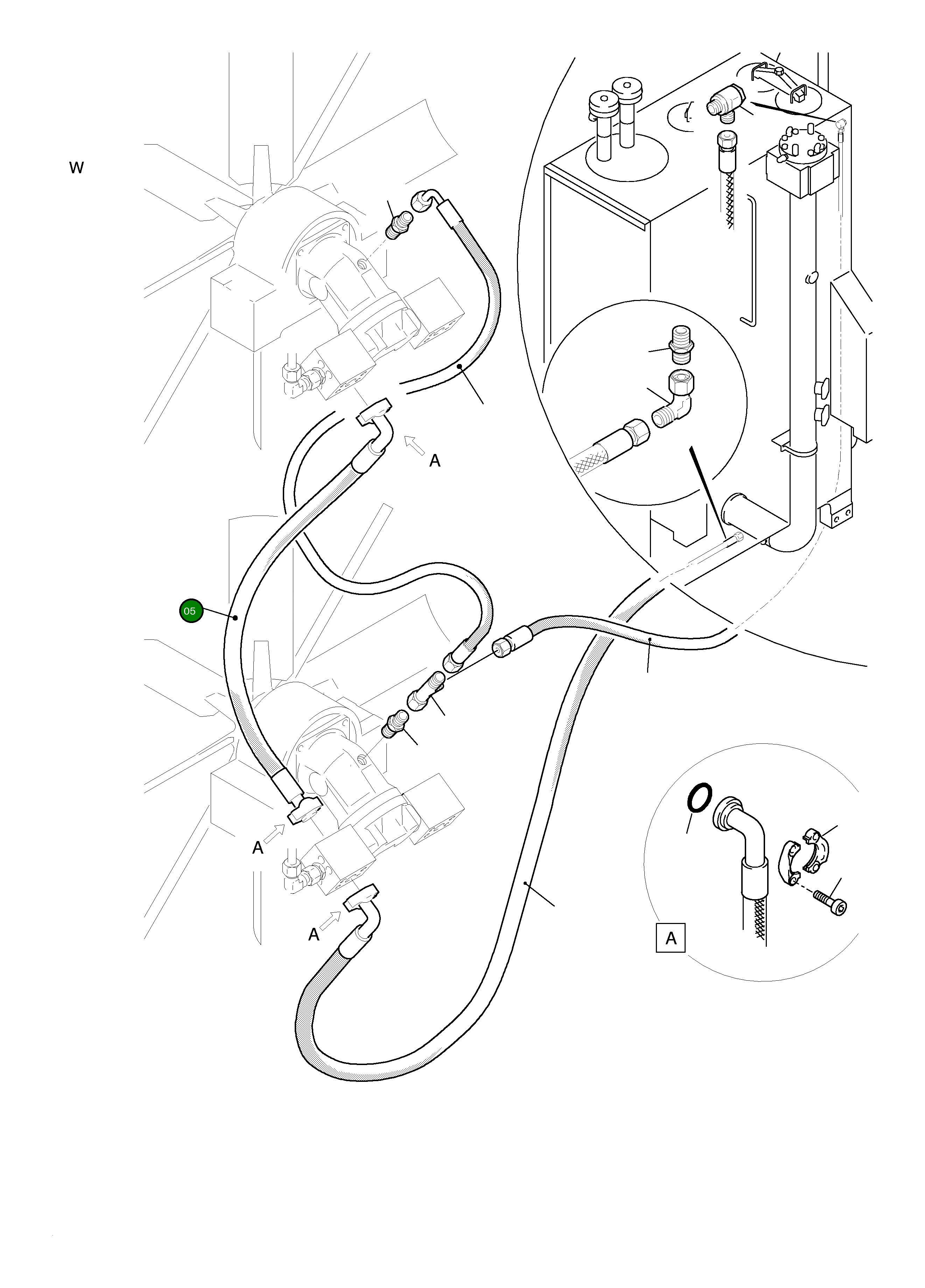 W

A

05

A

A

A