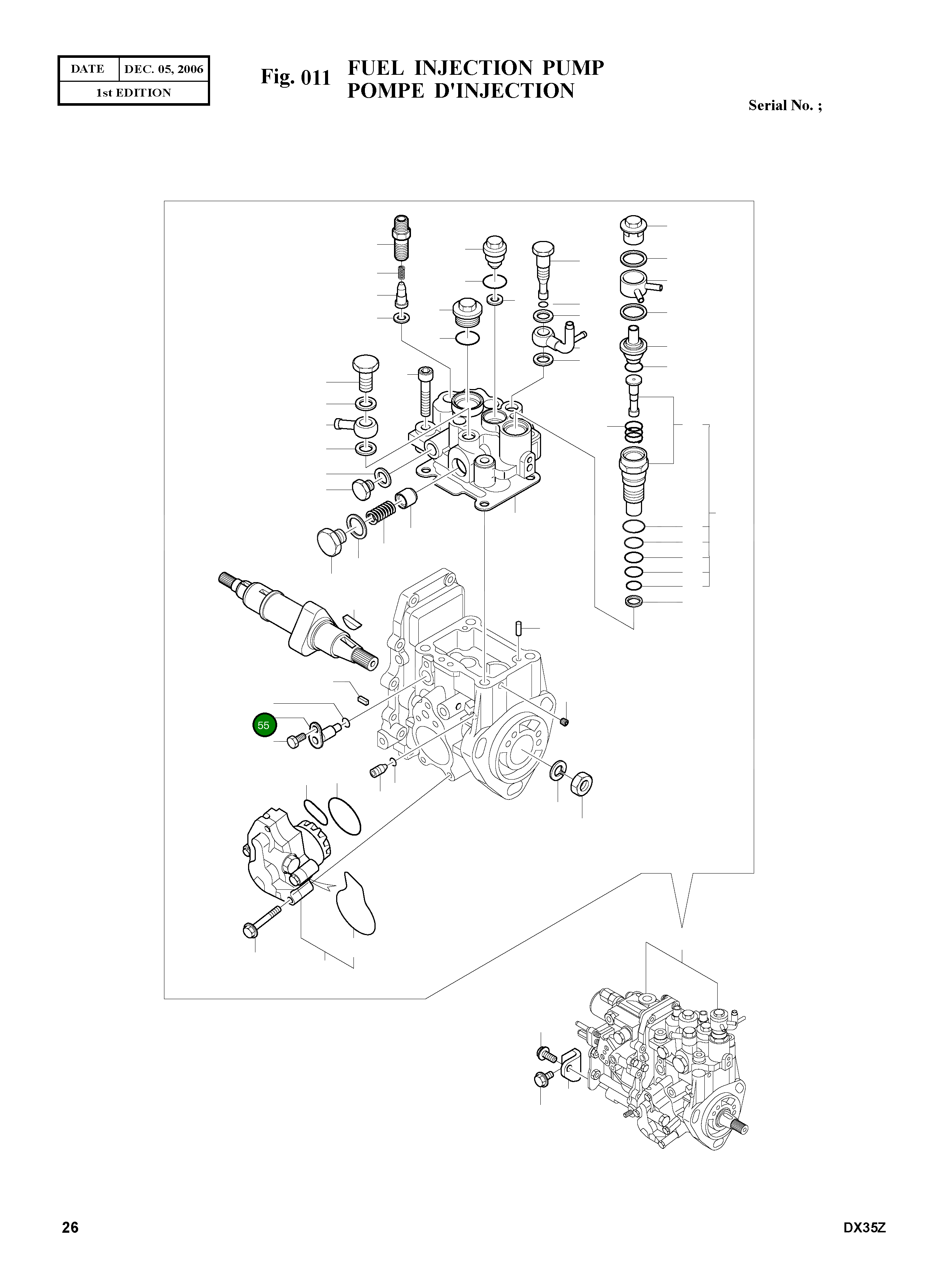 | DATE | DEC. 05, 2006 |
|---|---|
| 1st EDITION | |

Fig. 011 FUEL INJECTION PUMP
POMPE D'INJECTION

Serial No. ;

55

26

DX35Z