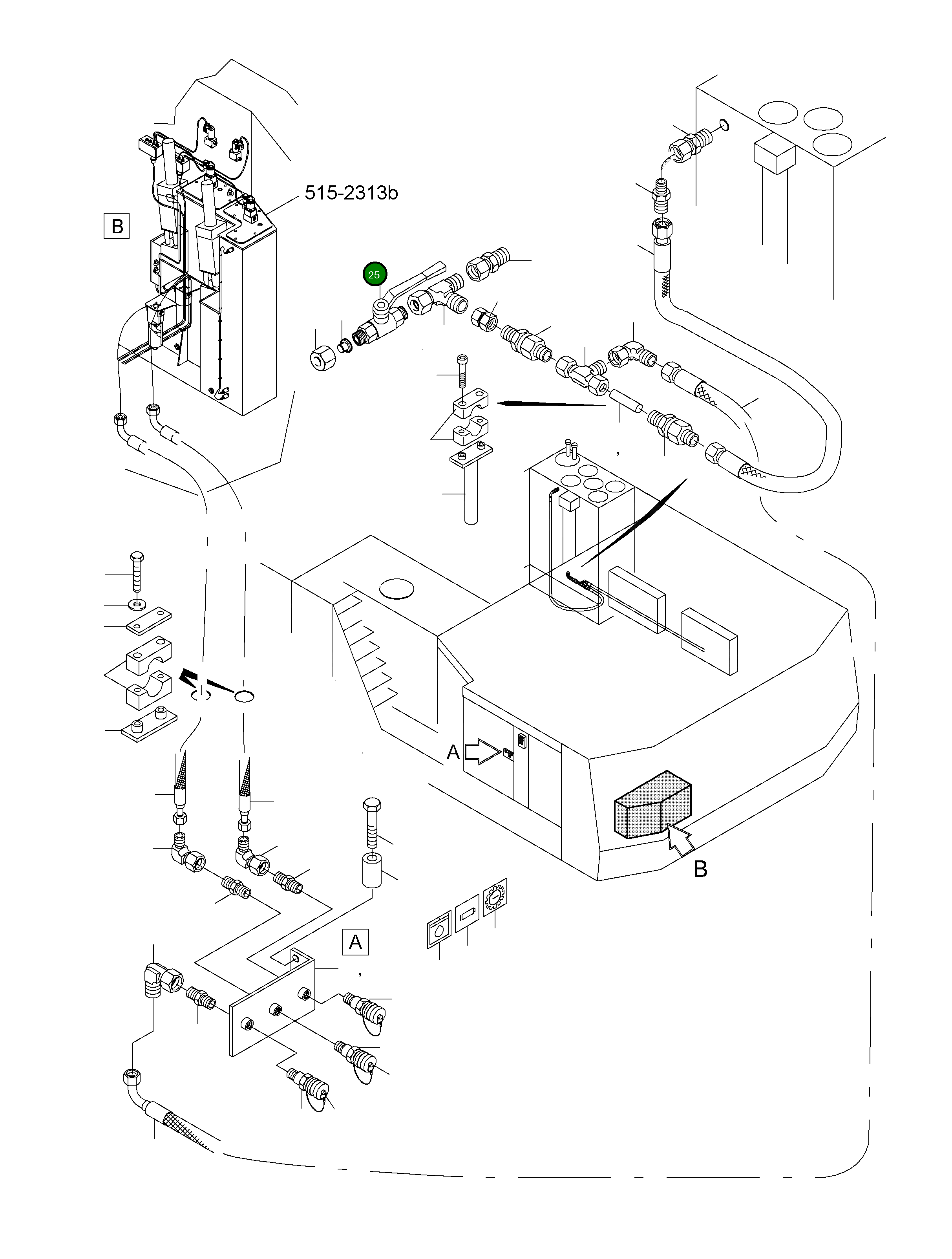 515-2313b

B

25

A

B

A