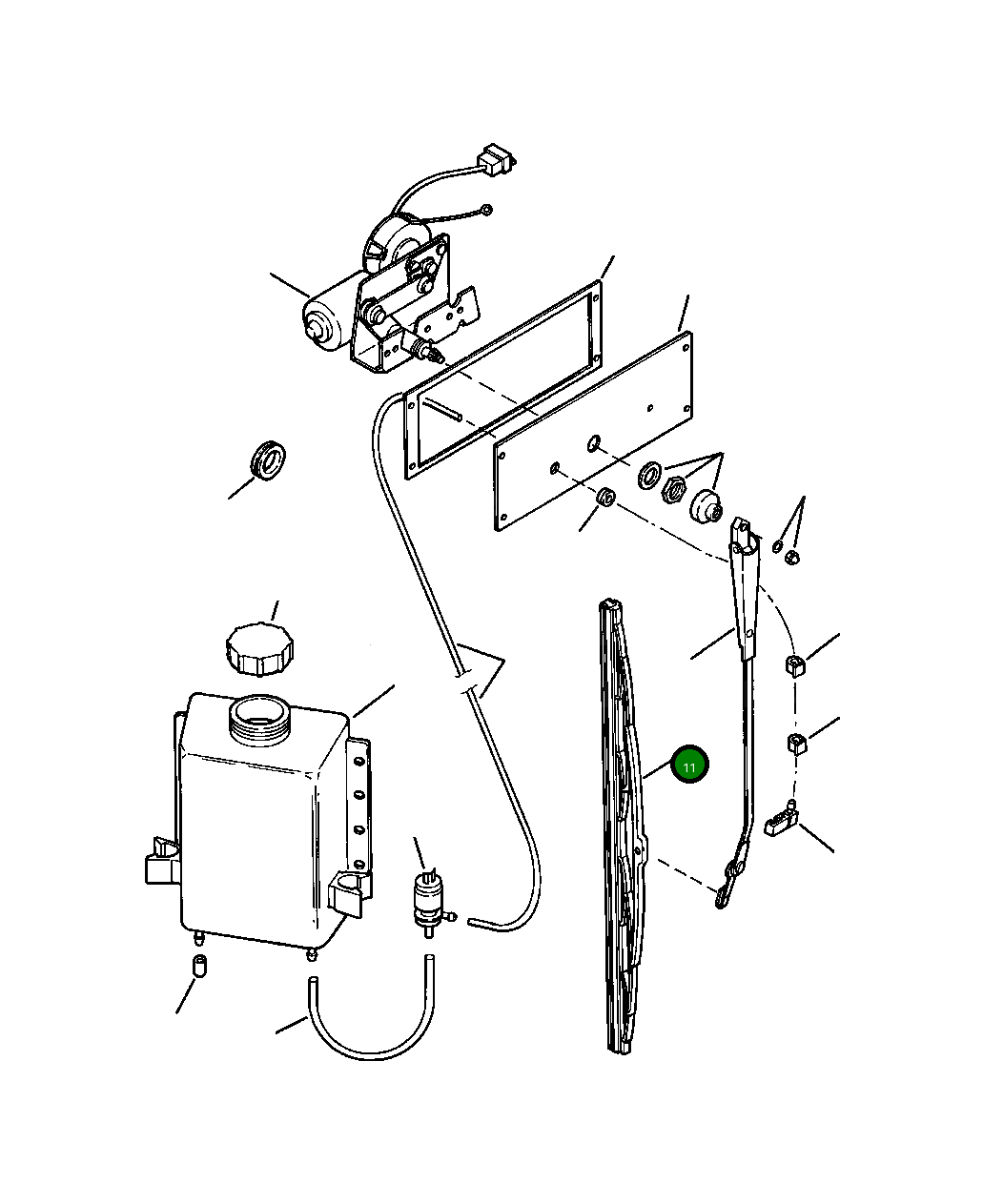 11