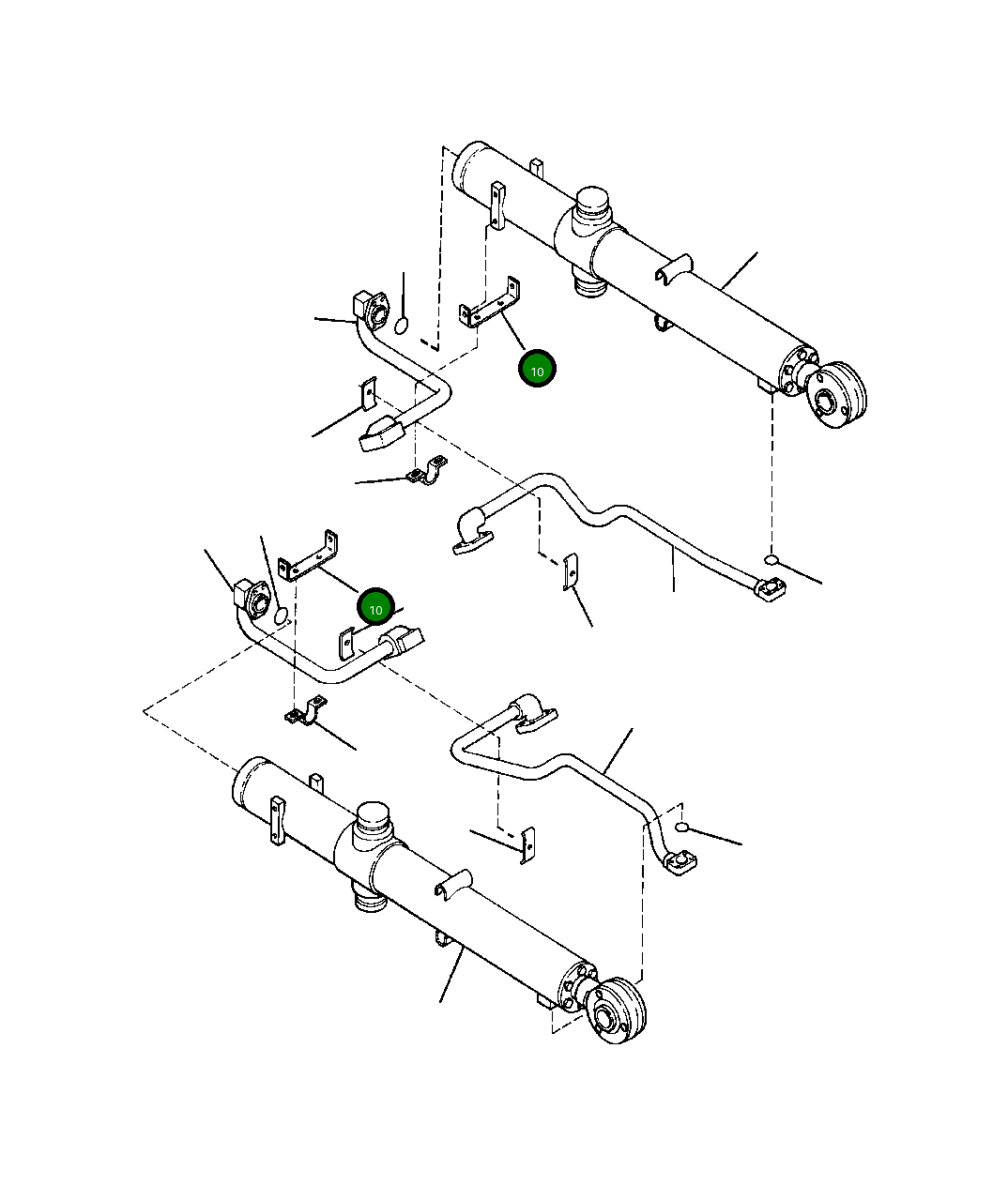 10
10