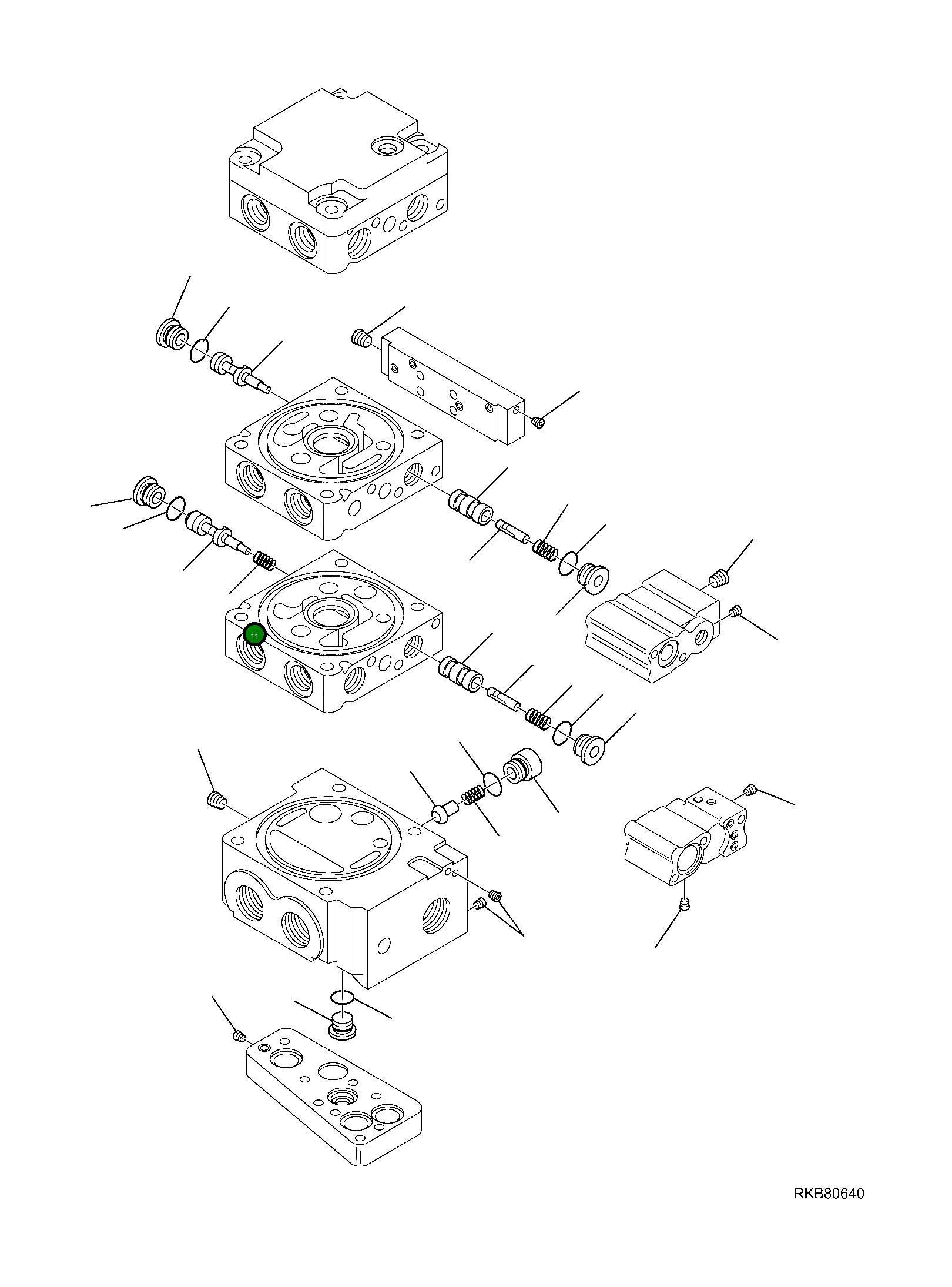 11

RKB80640