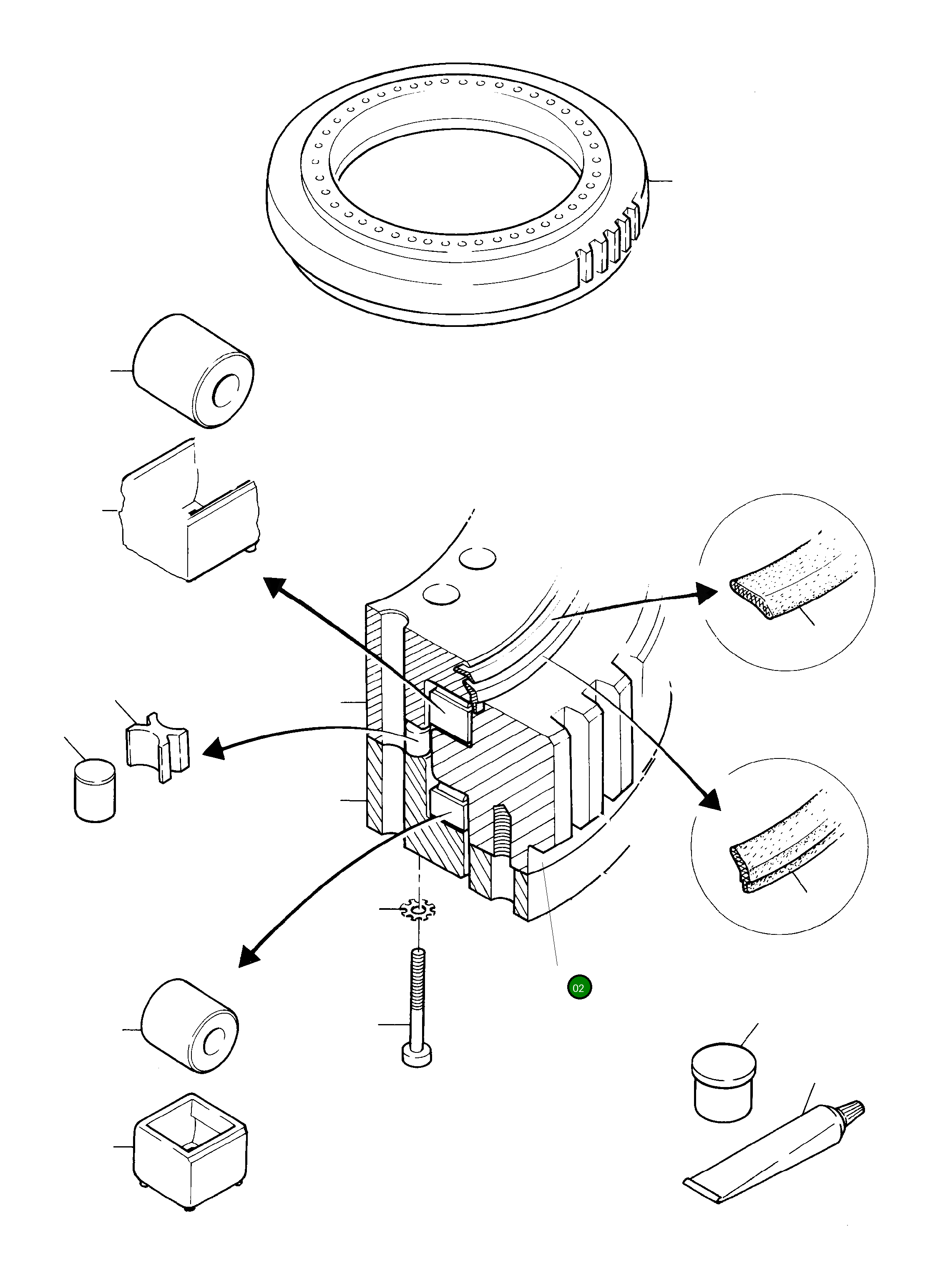 02