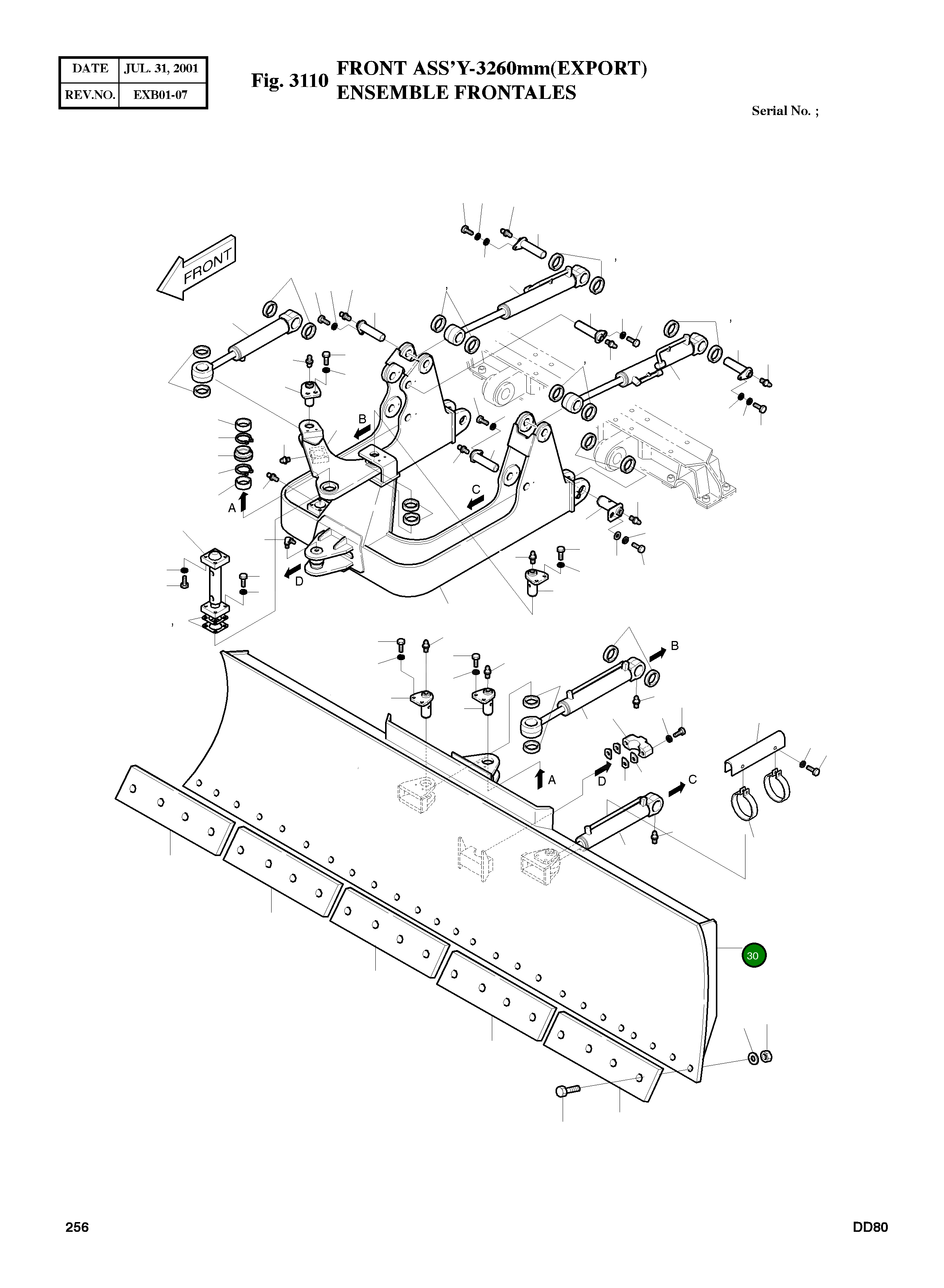 | DATE | JUL. 31, 2001 |
|---|---|
| REV.NO. | EXB01-07 |

Fig. 3110 FRONT ASS'Y-3260mm(EXPORT)
ENSEMBLE FRONTALES

Serial No. ;

FRONT

B

C

A

D

B

A

D

C

30

256

DD80