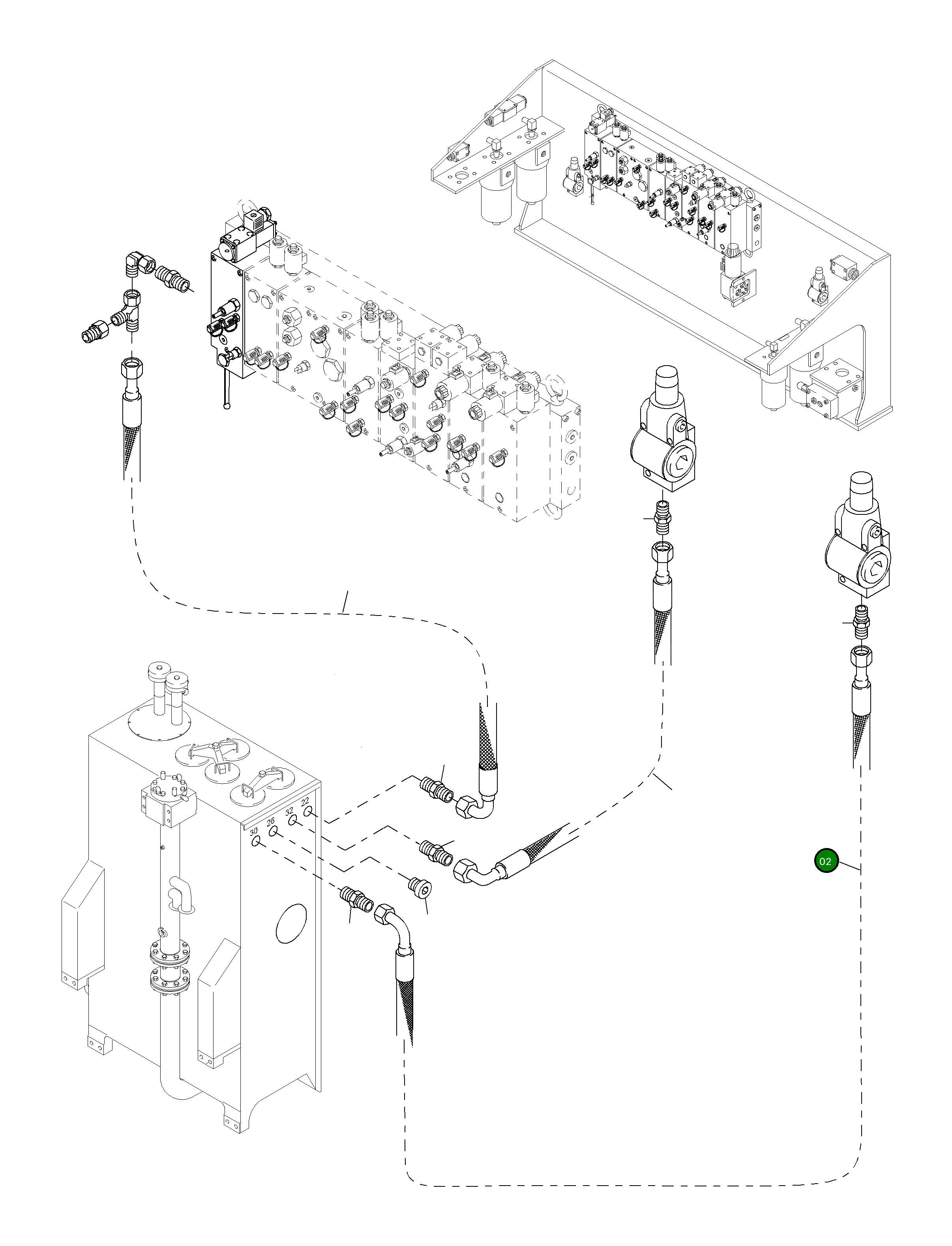 30
26
32
22
02