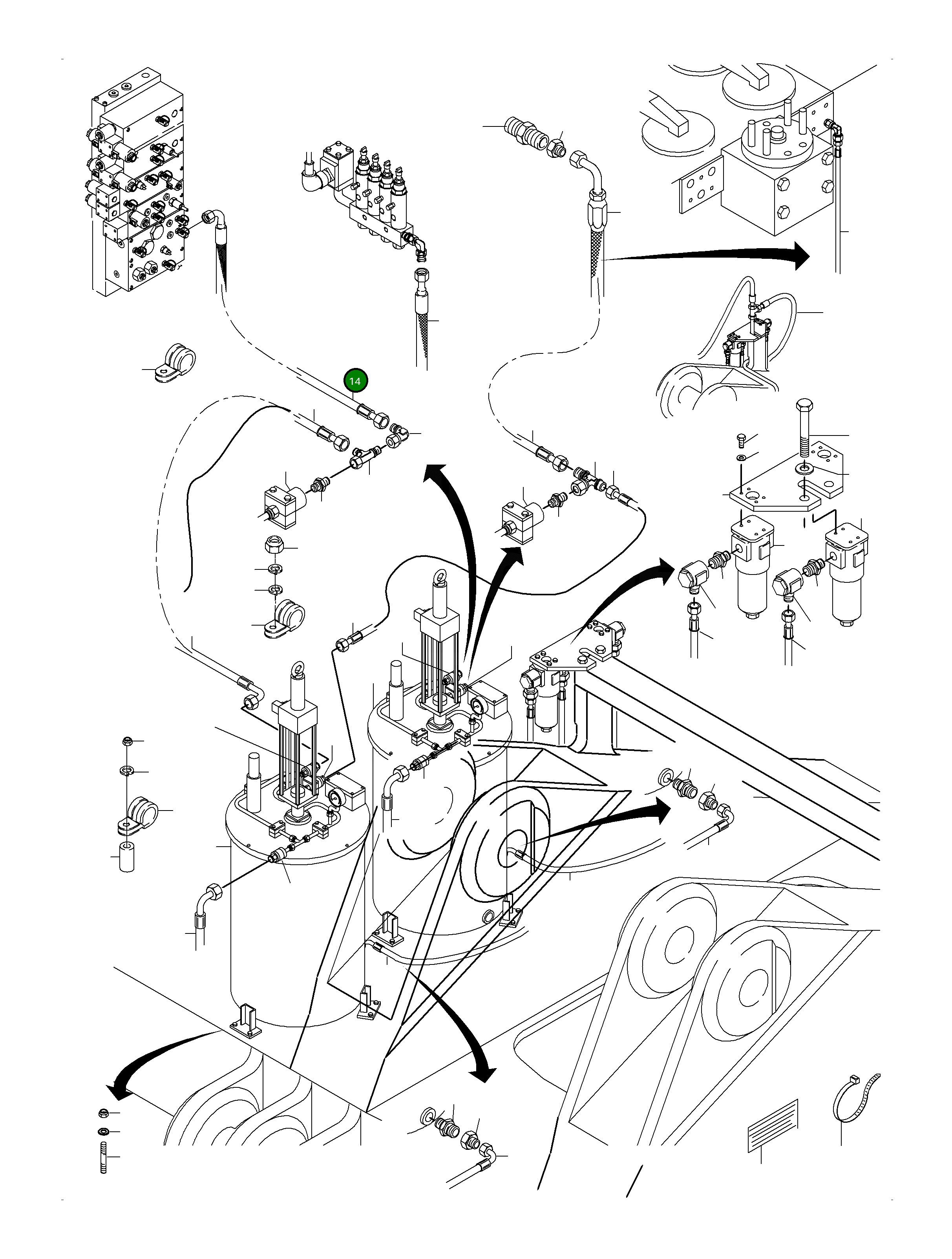 14