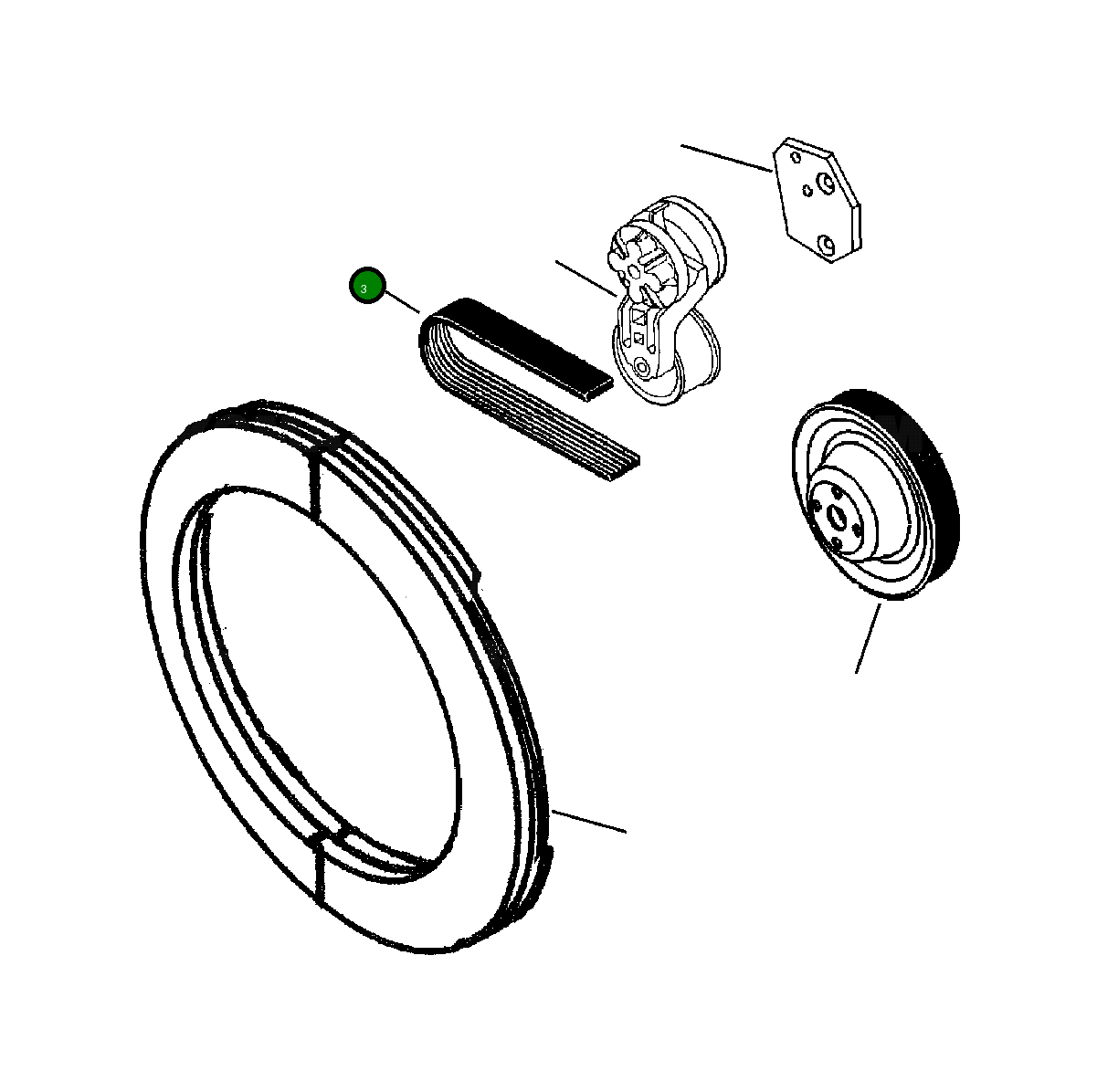 3