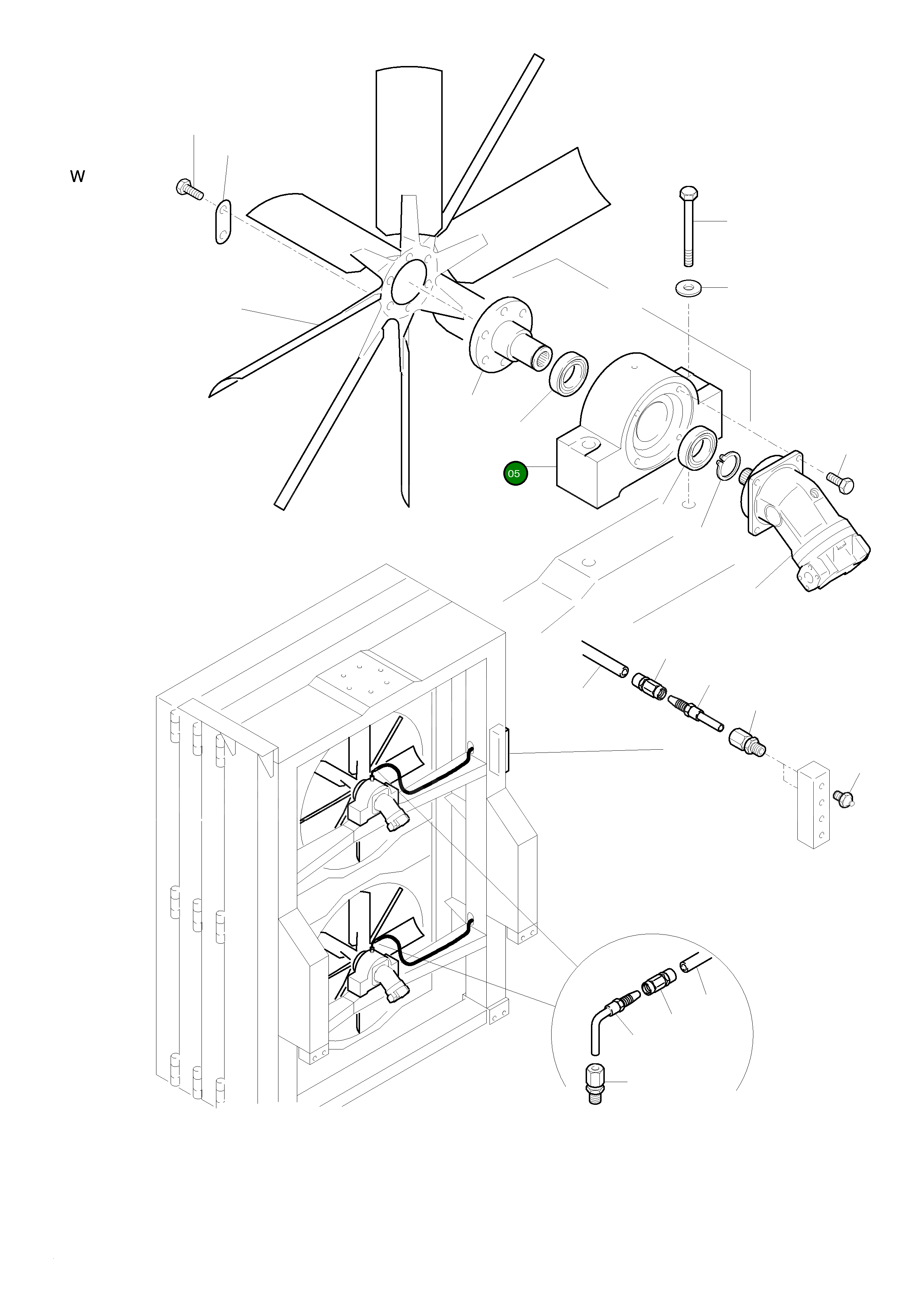 W

05