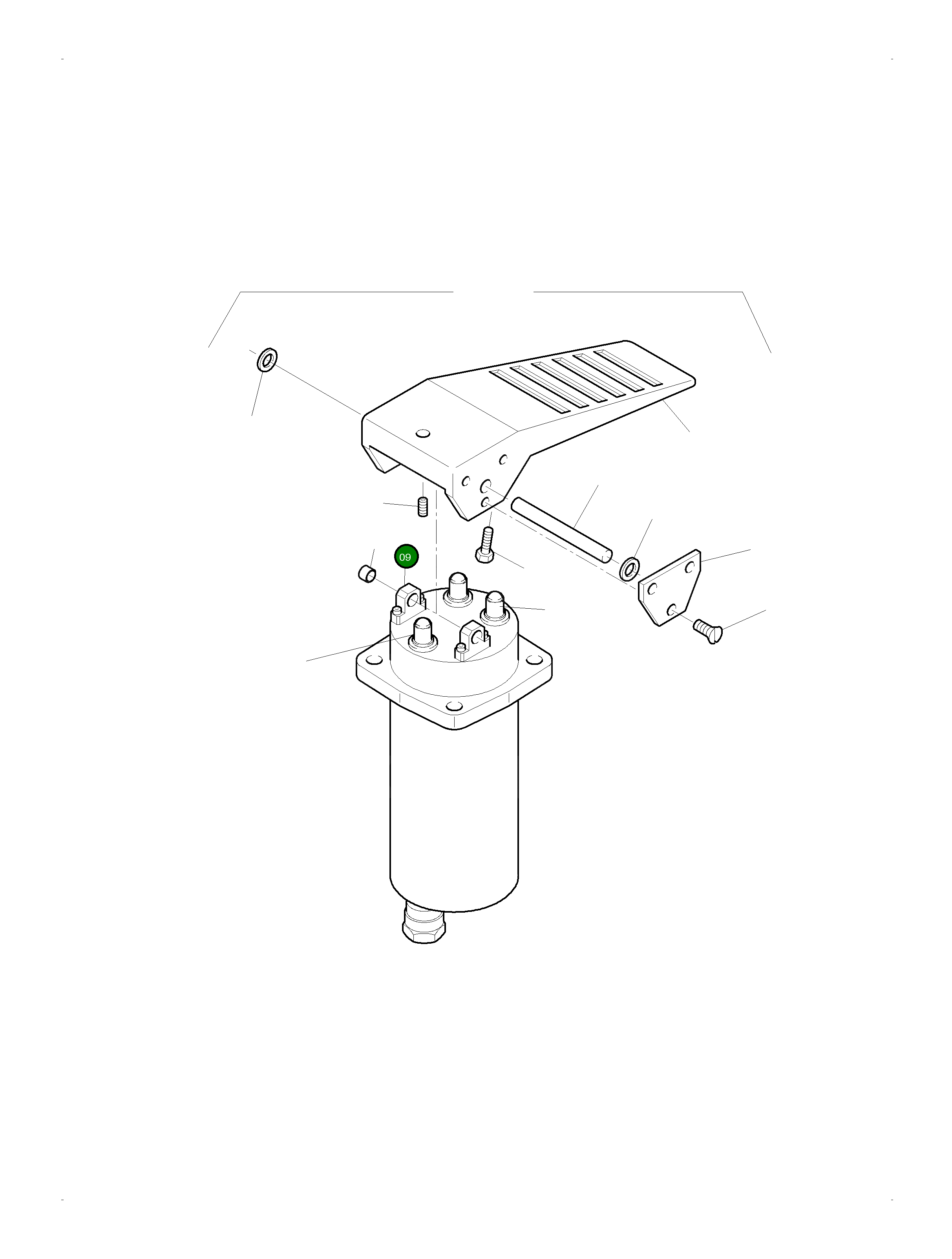 09