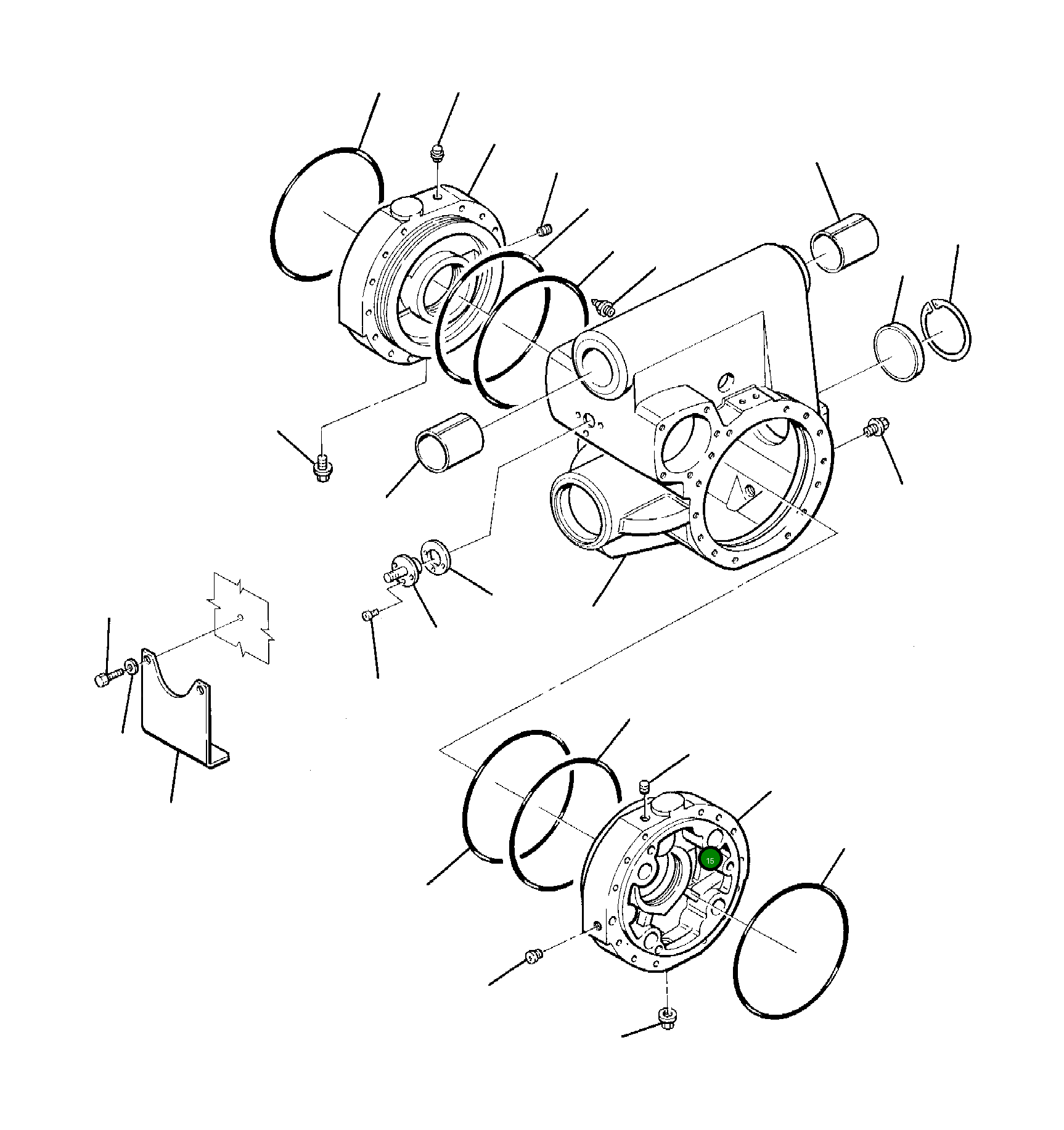 15