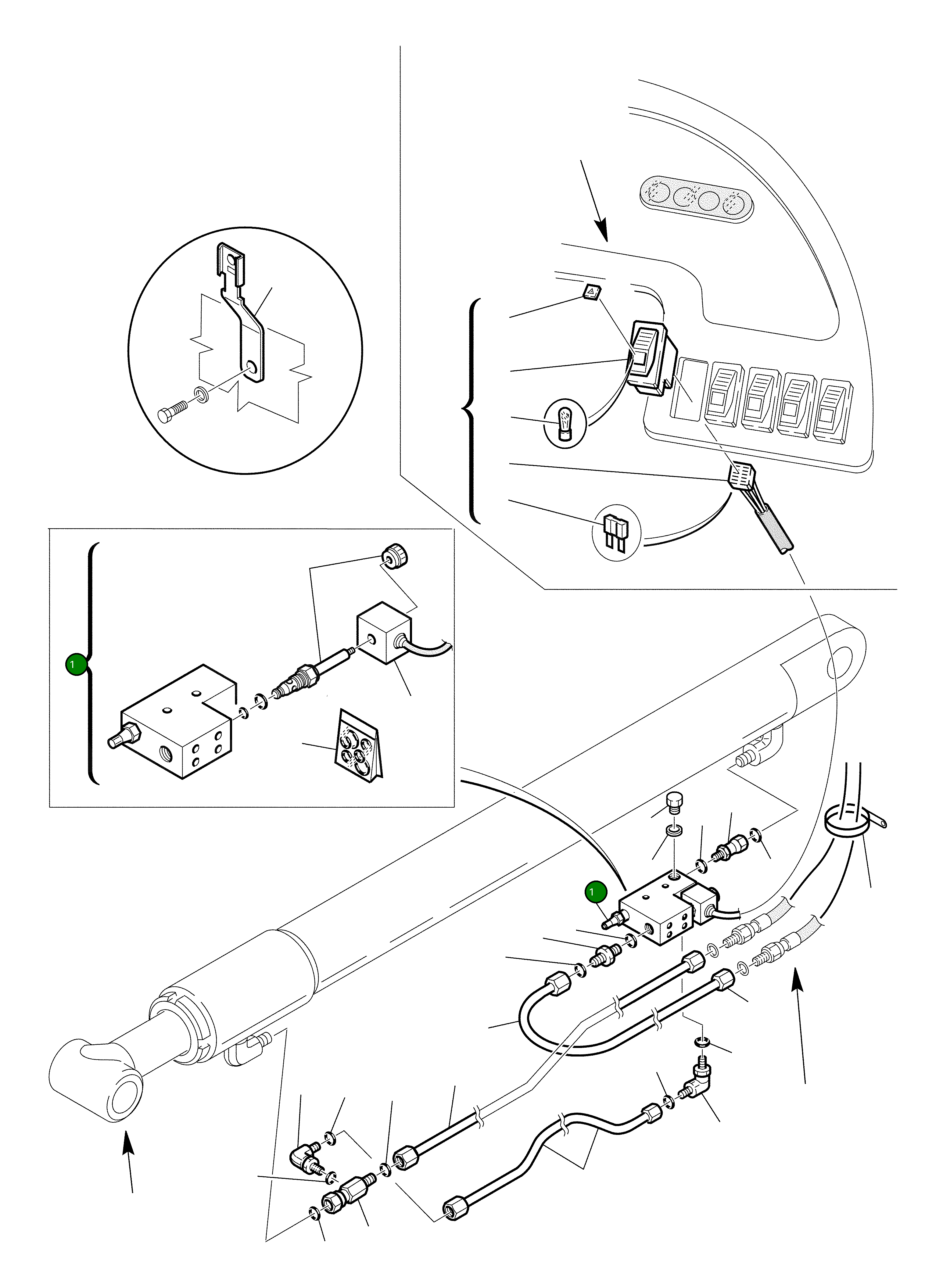 1

1