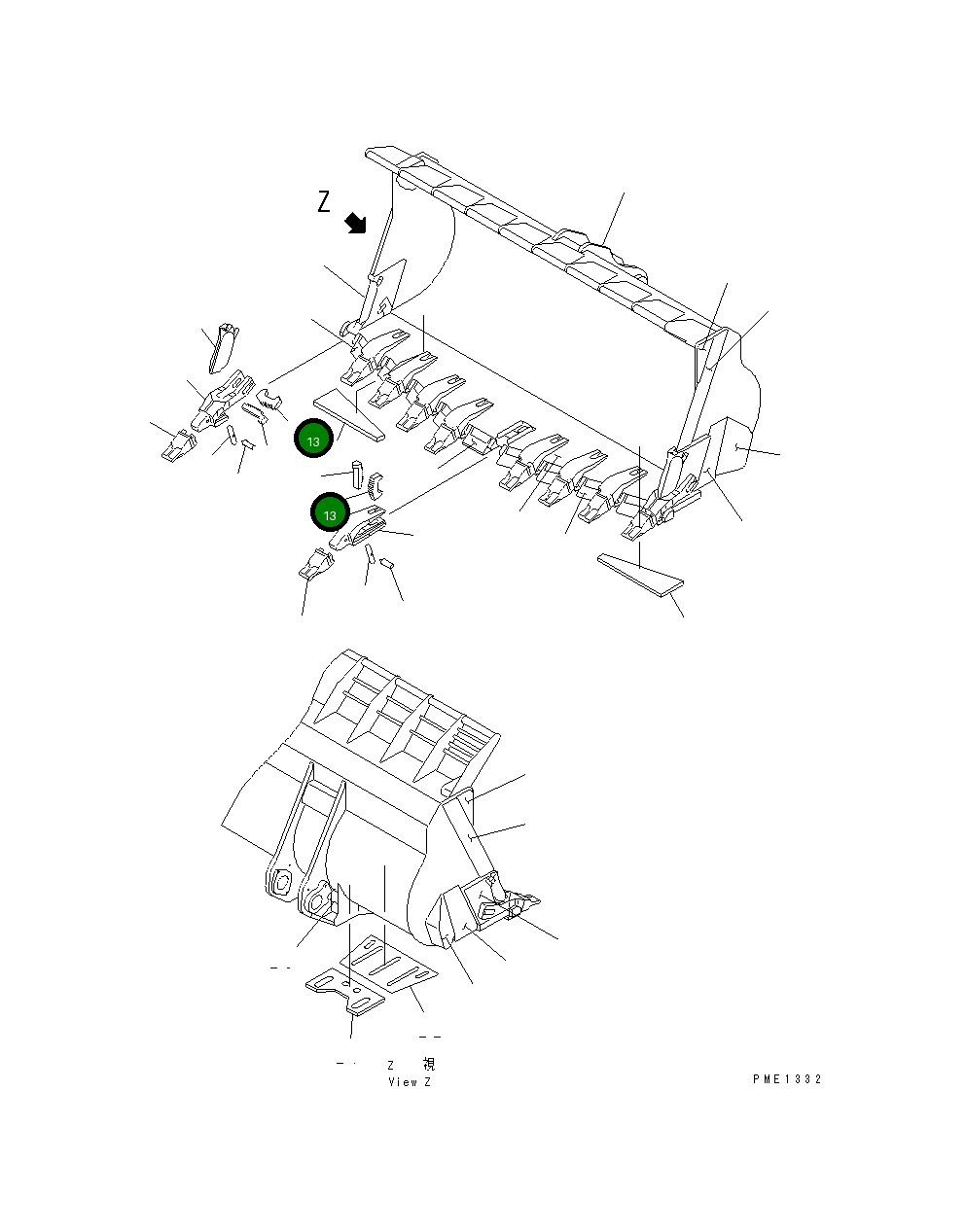 Z

13

13

Z 視
View Z

PME1332