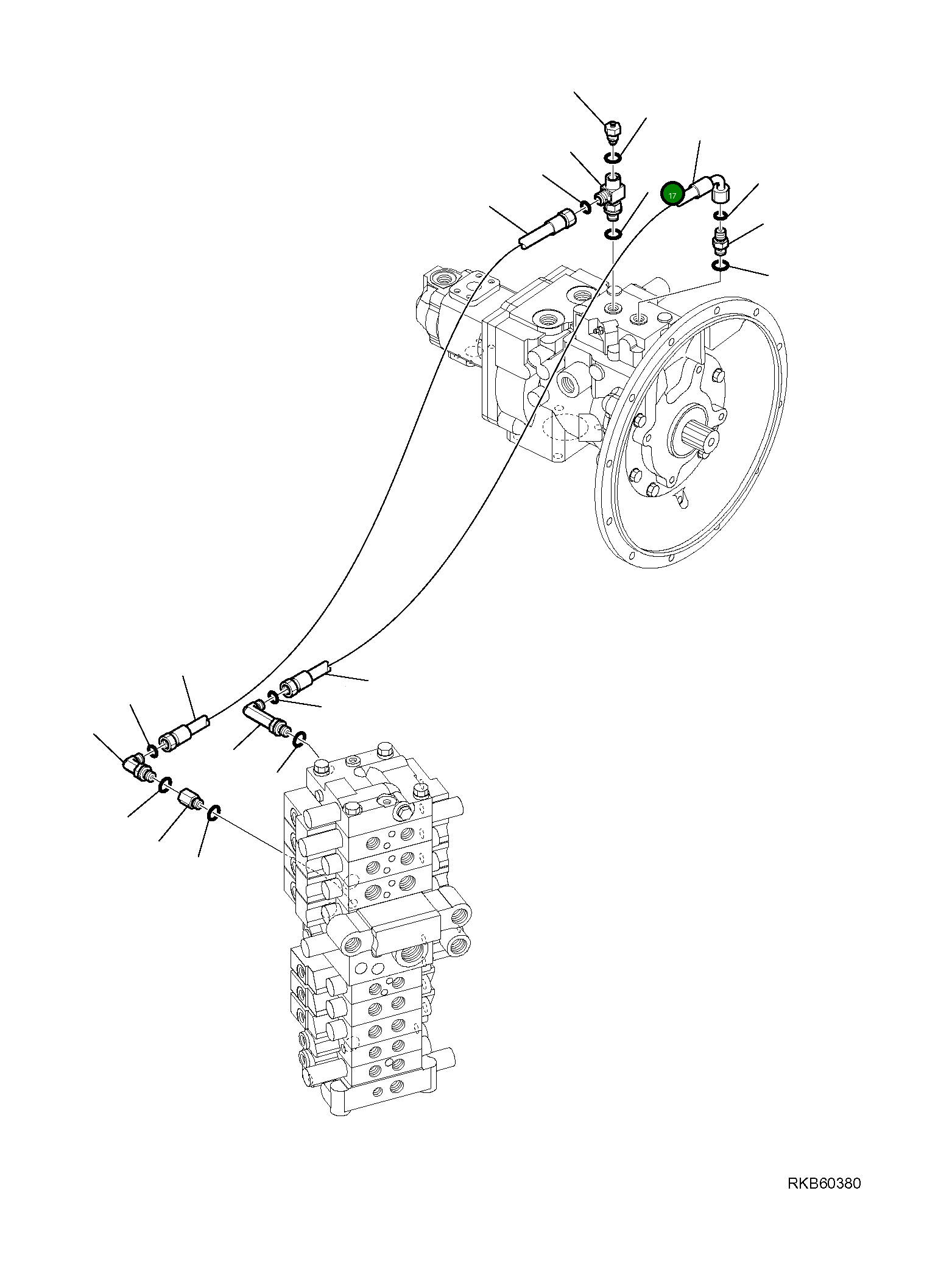 17

RKB60380