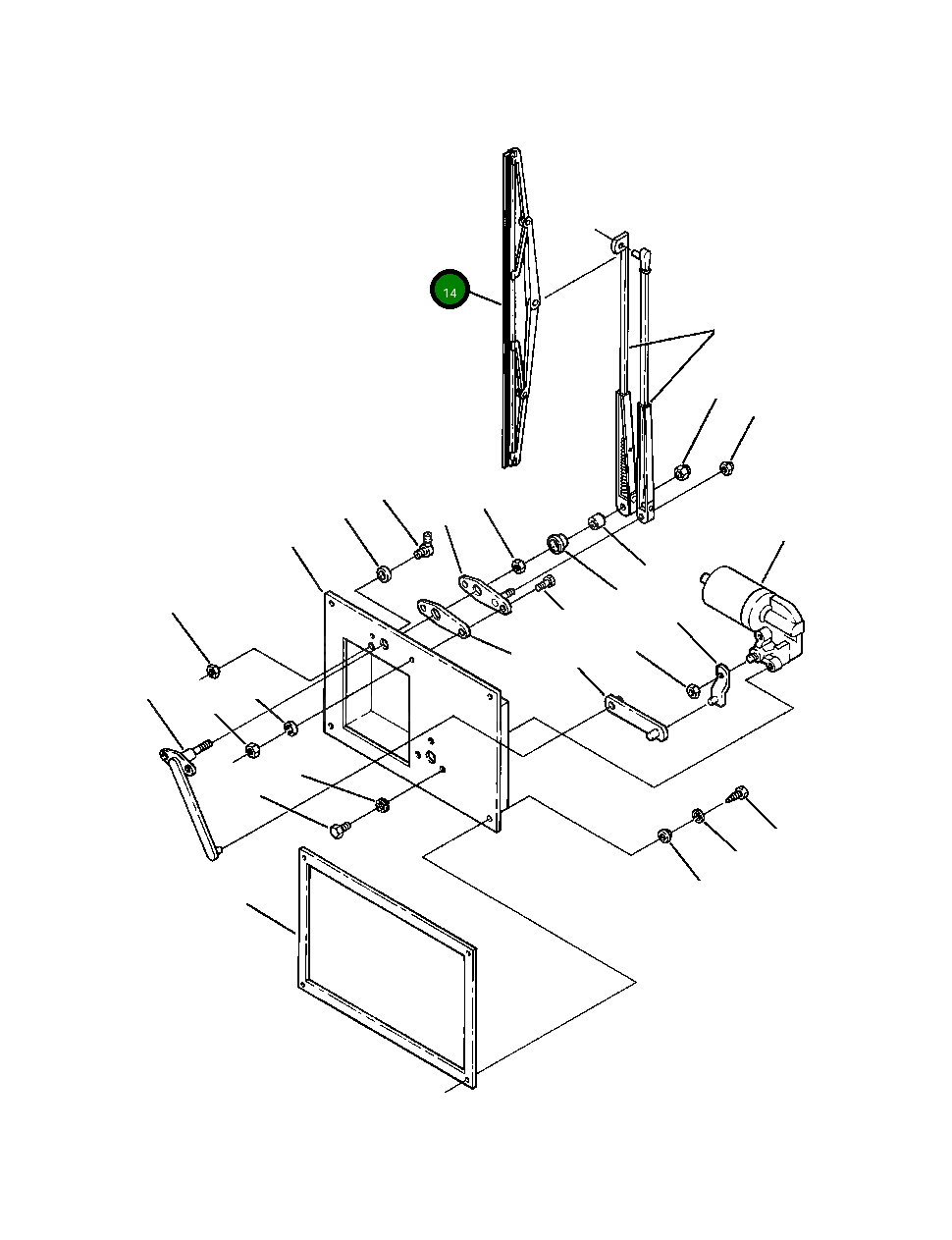 14