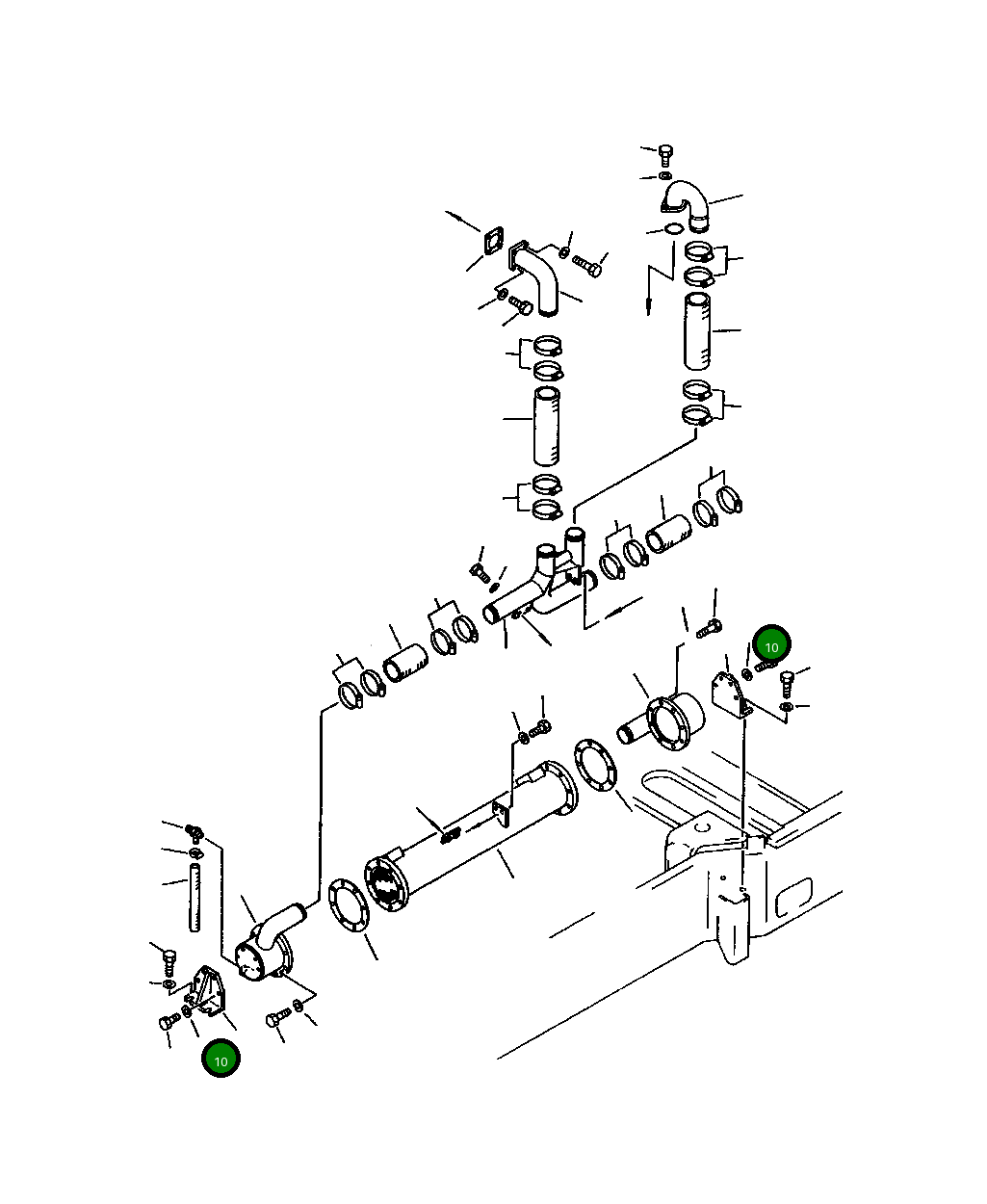 10

10