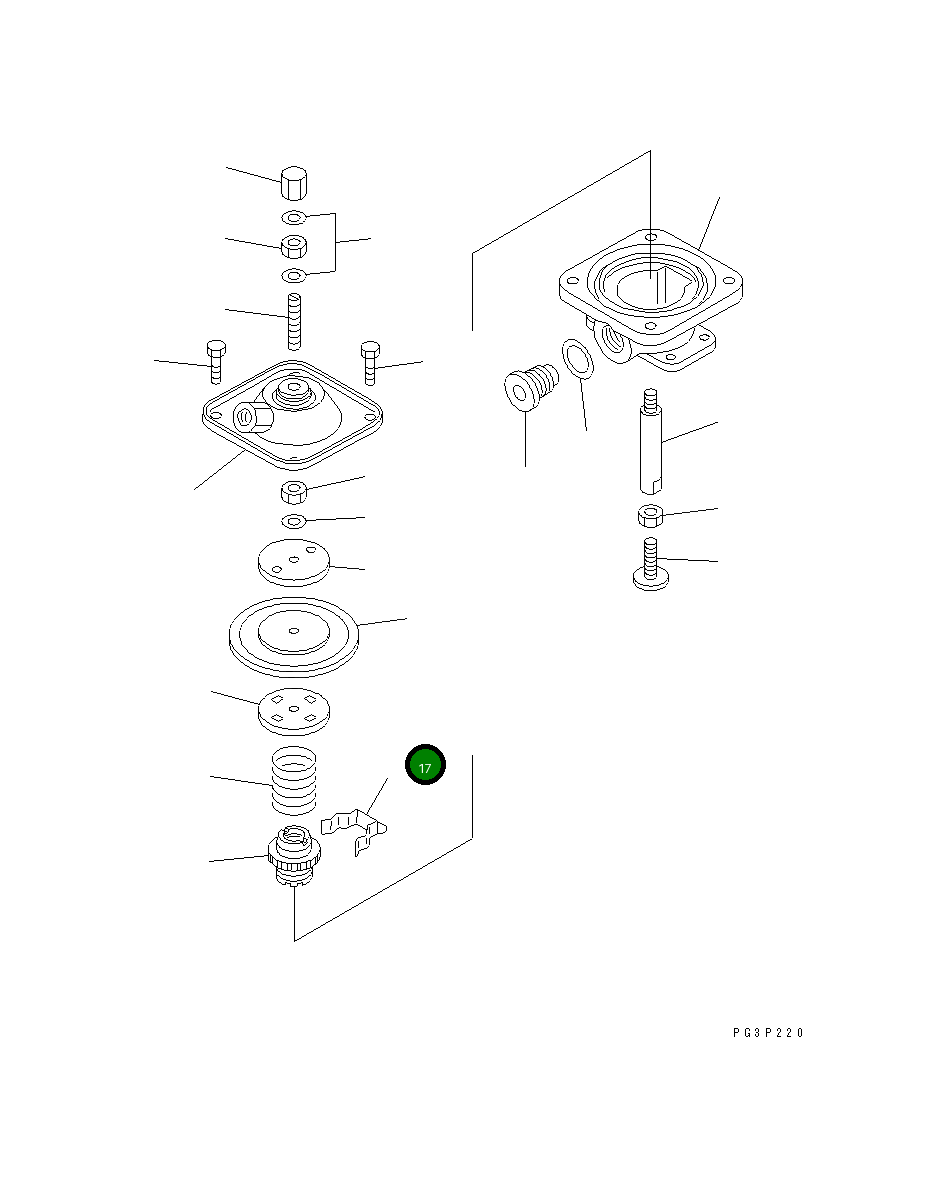 17

PG3P220