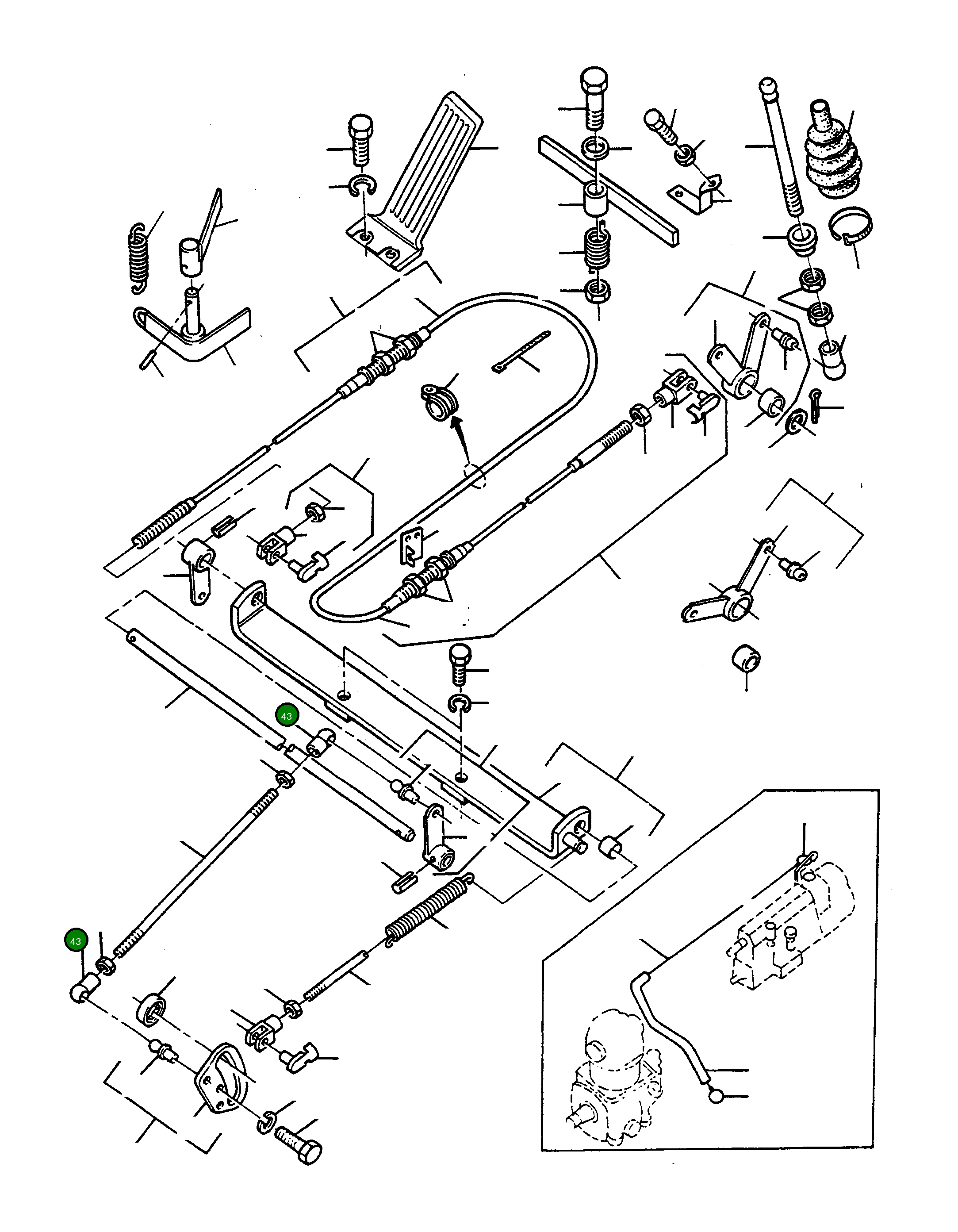 43

43