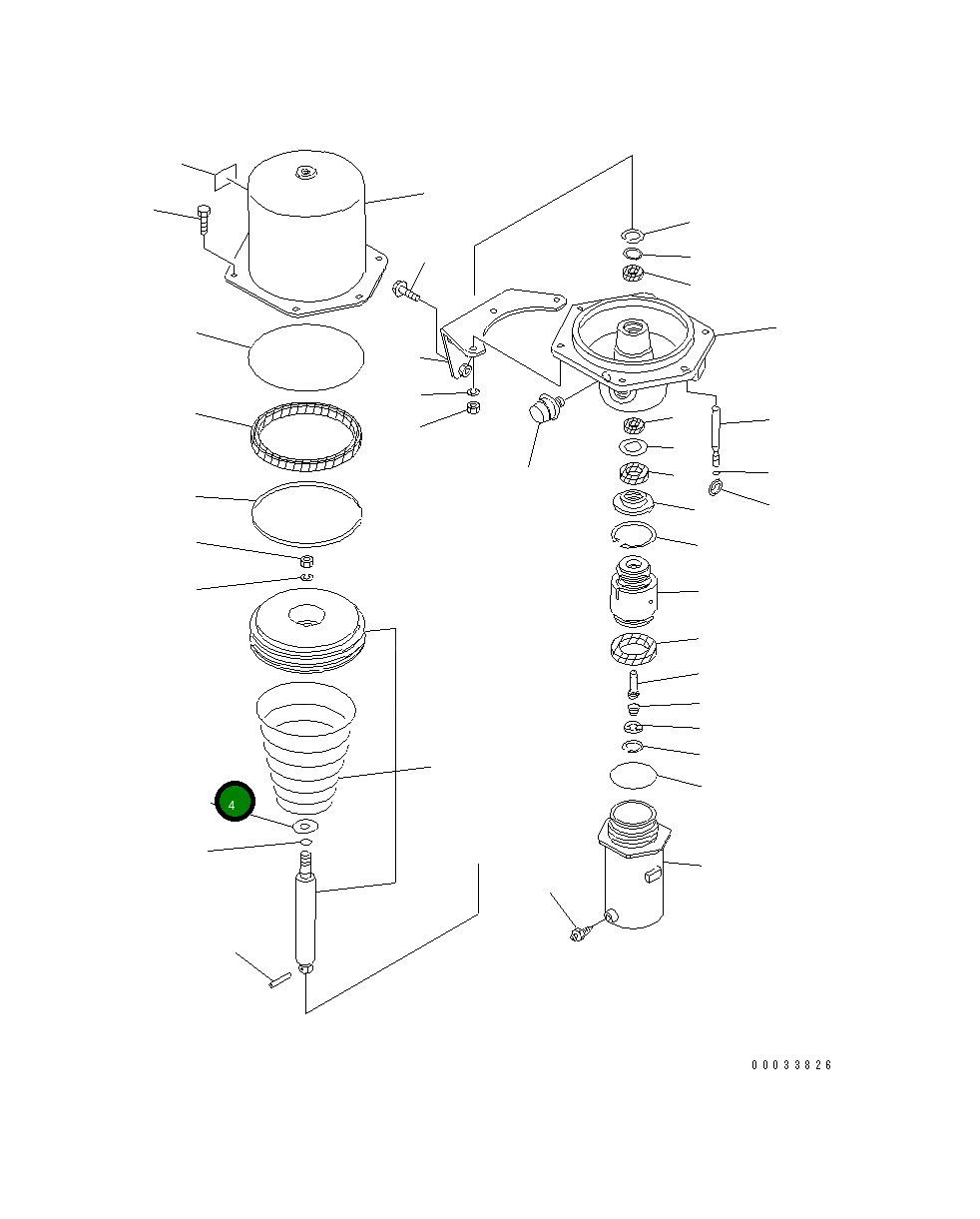 4

00033826