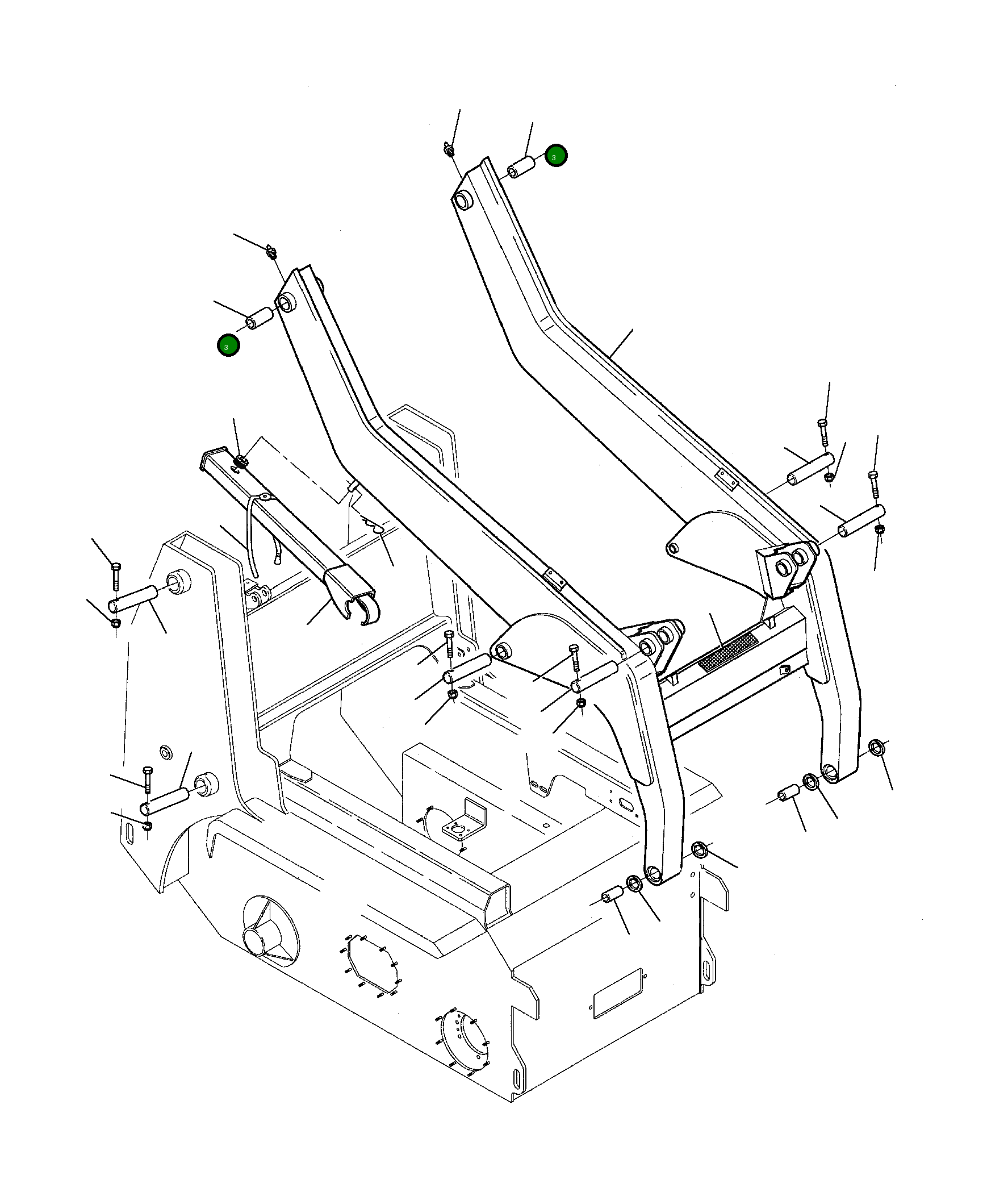 3

3