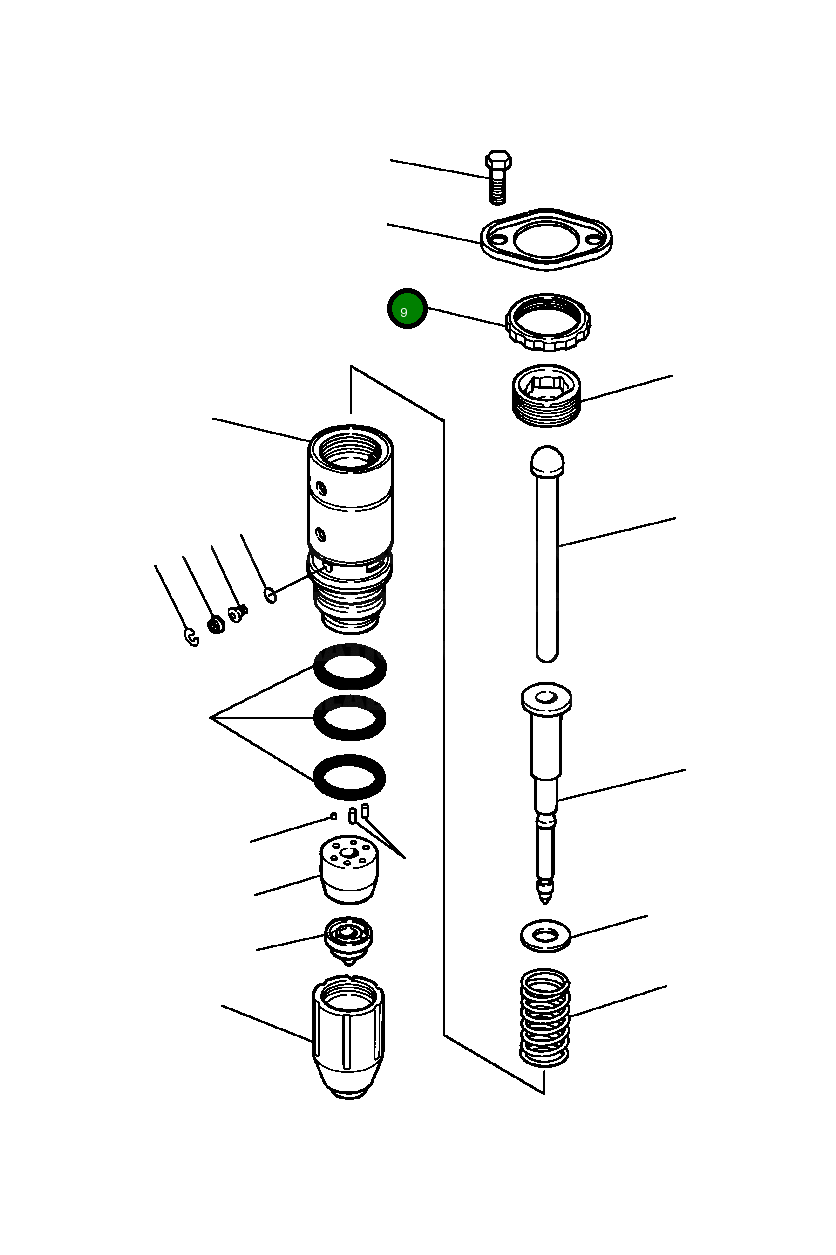 9