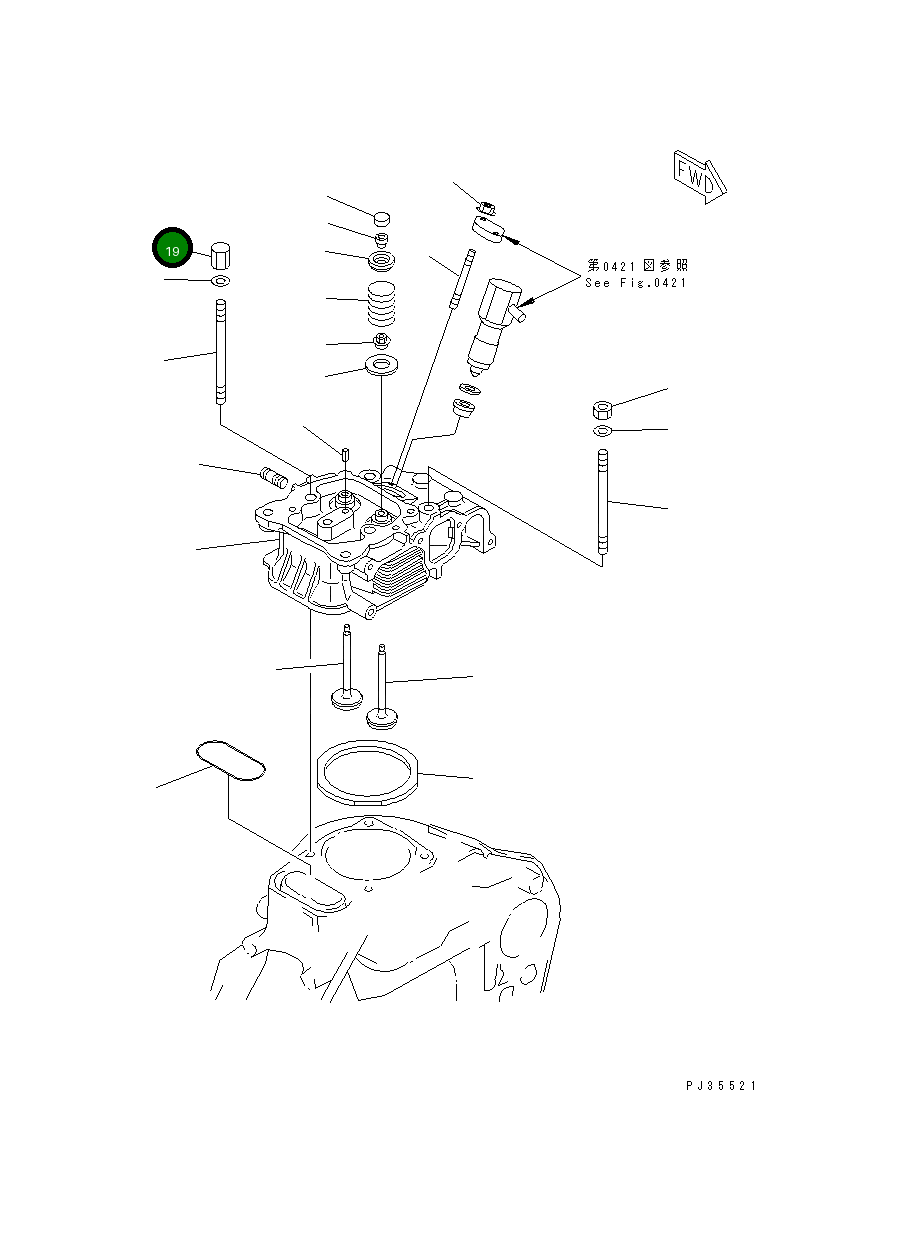 FWD

19

第0421図参照
See Fig.0421

PJ35521