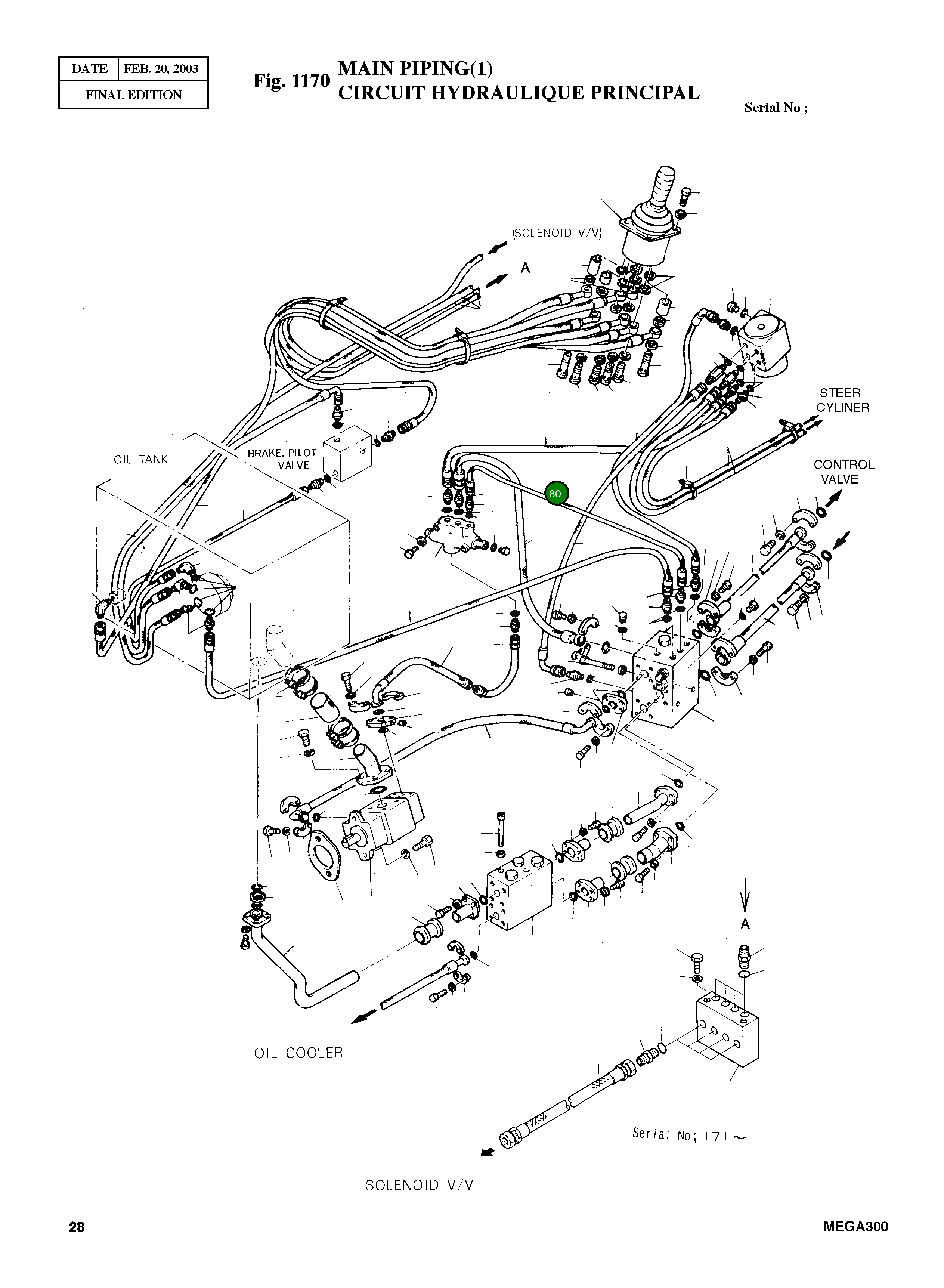 | DATE | FEB. 20, 2003 |
|---|---|
| FINAL EDITION | |

Fig. 1170 MAIN PIPING(1)
CIRCUIT HYDRAULIQUE PRINCIPAL

Serial No ;

(SOLENOID V/V)

A

STEER CYLINER

CONTROL VALVE

OIL TANK

BRAKE, PILOT VALVE

80

A

OIL COOLER

Serial No; 171 ~

SOLENOID V/V

28

MEGA300