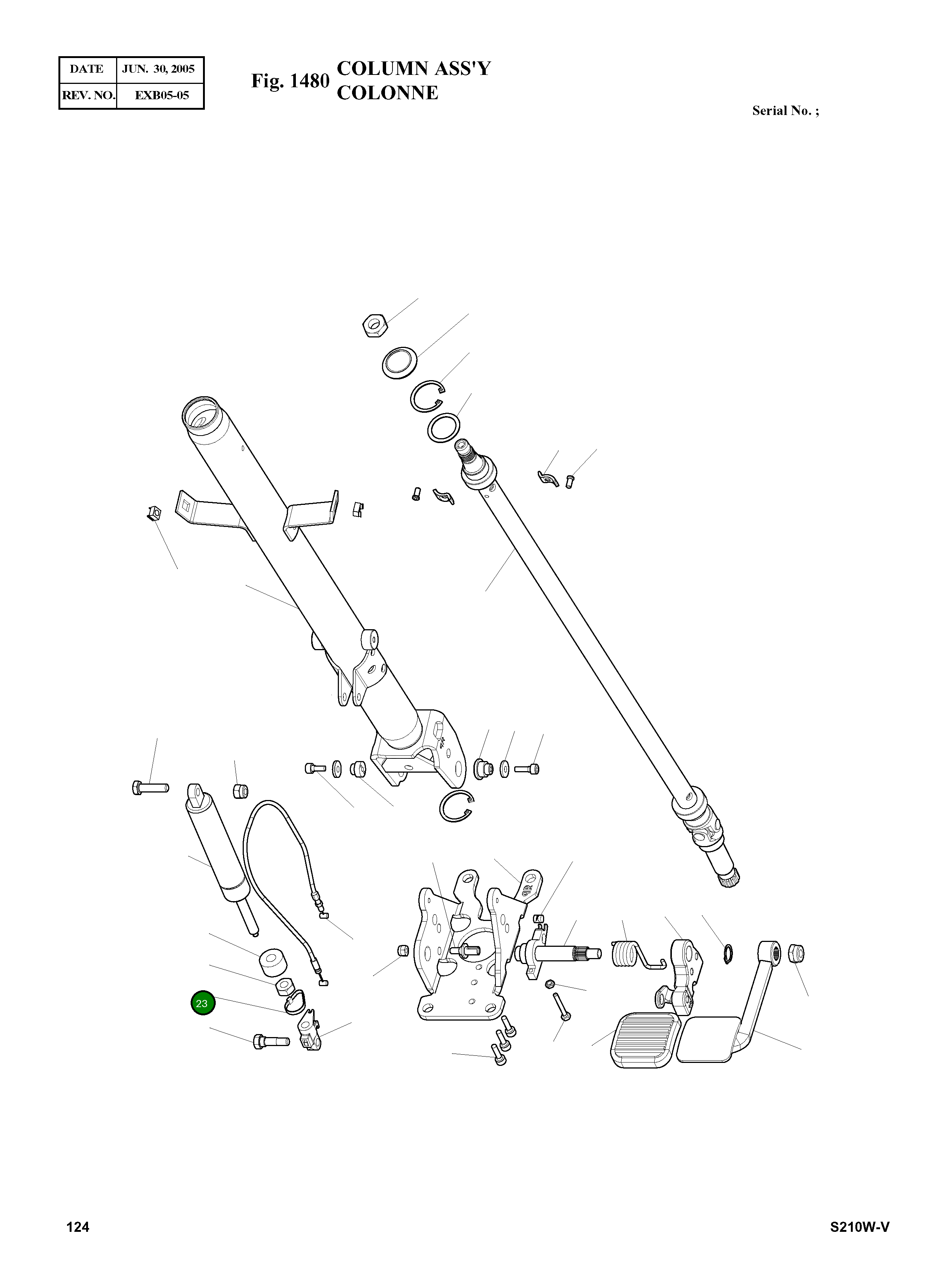 | DATE | JUN. 30, 2005 |
|---|---|
| REV. NO. | EXB05-05 |

Fig. 1480 COLUMN ASS'Y
COLONNE

Serial No. ;

23

124

S210W-V