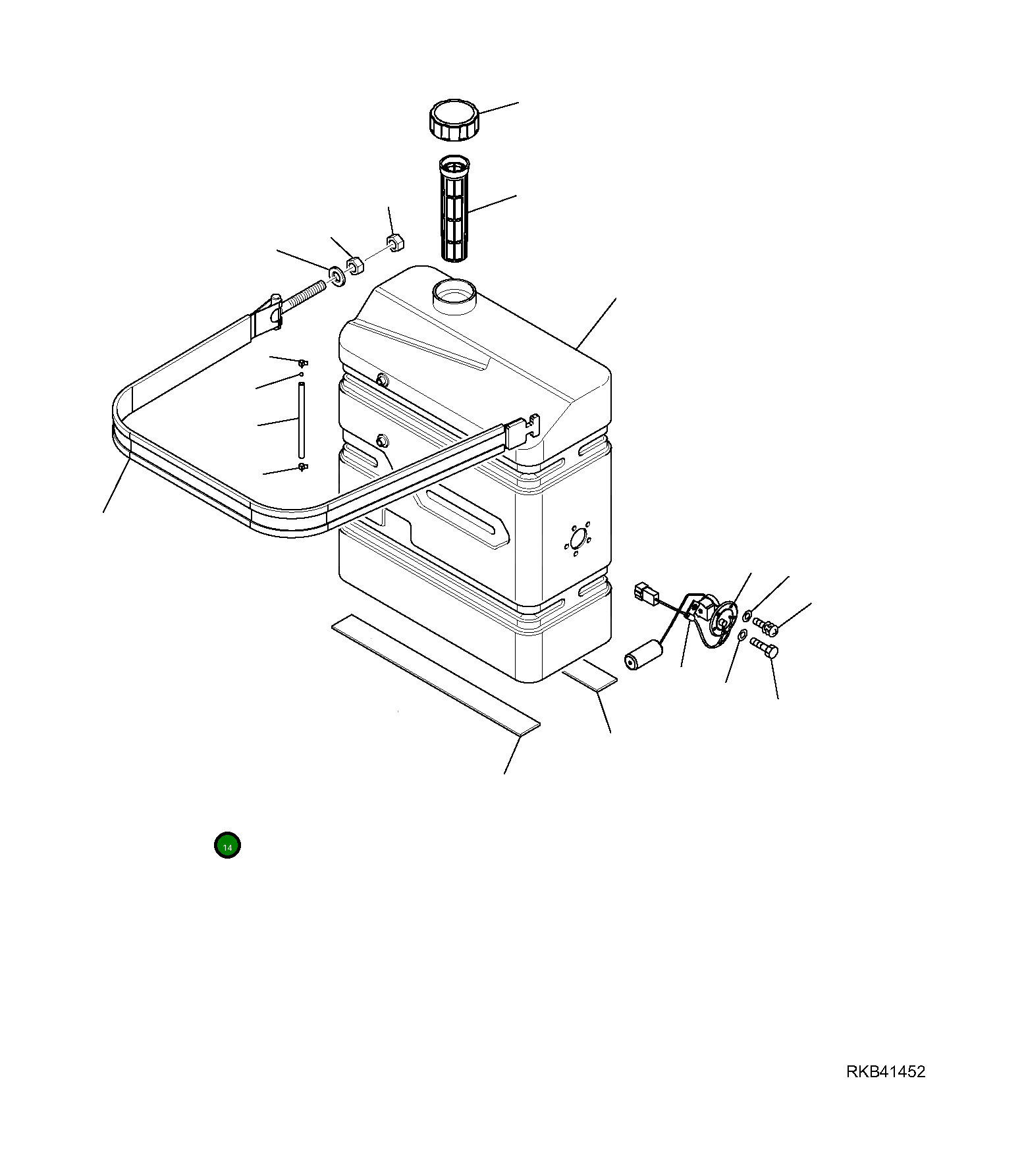 14

RKB41452