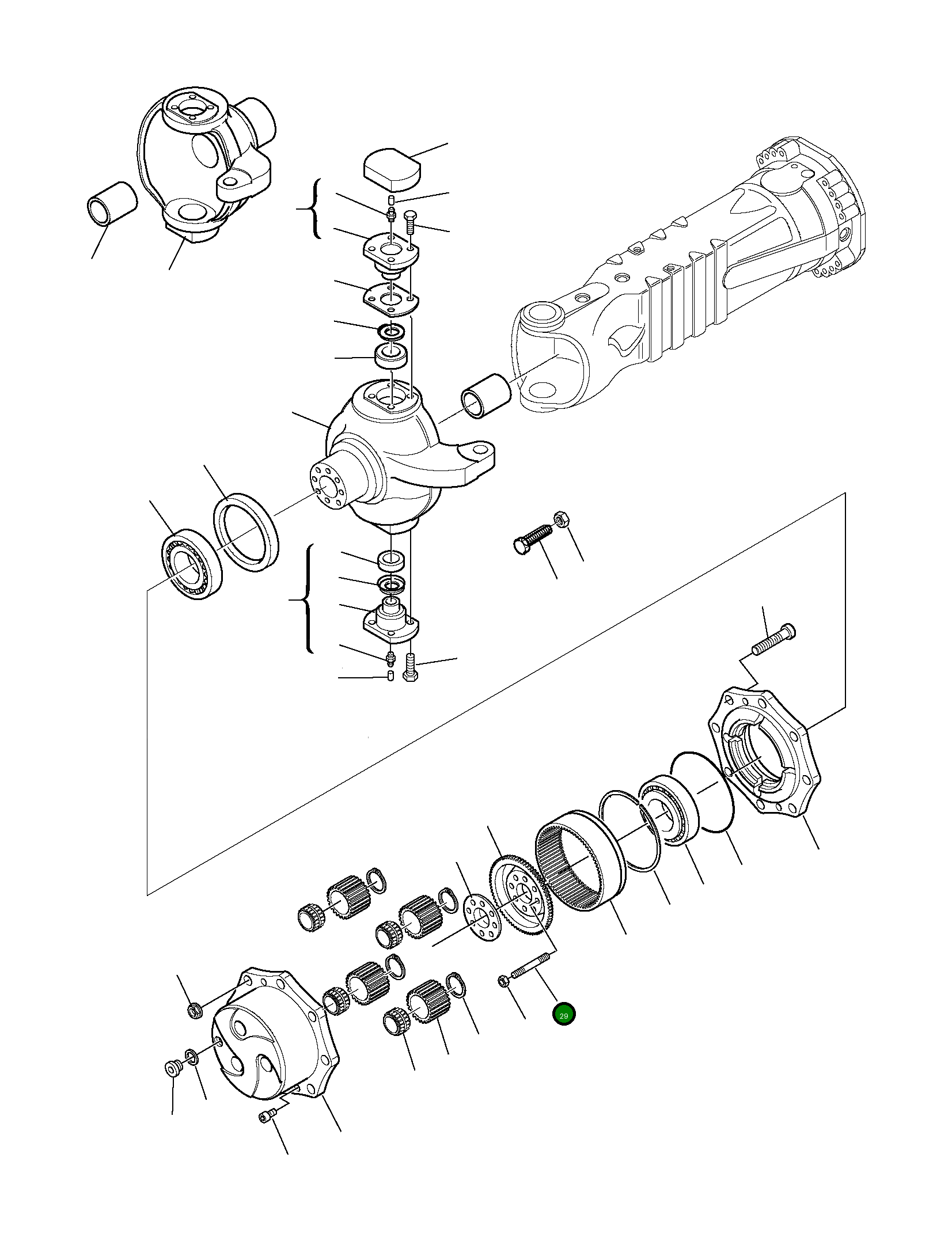 29