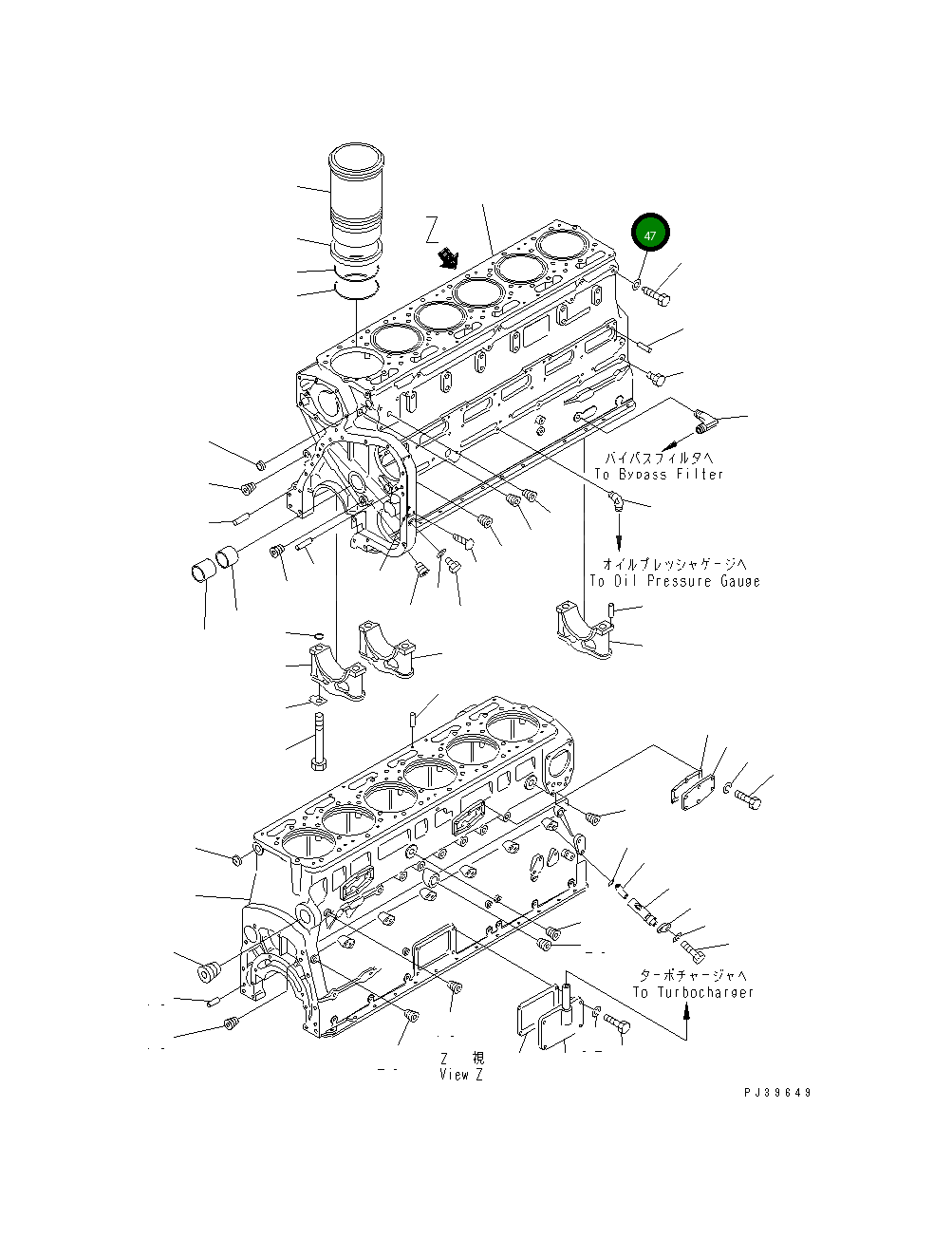 Z

47

バイパスフィルタへ
To Bypass Filter

オイルプレッシャゲージへ
To Oil Pressure Gauge

ターボチャージャへ
To Turbocharger

Z 視
View Z

PJ39649