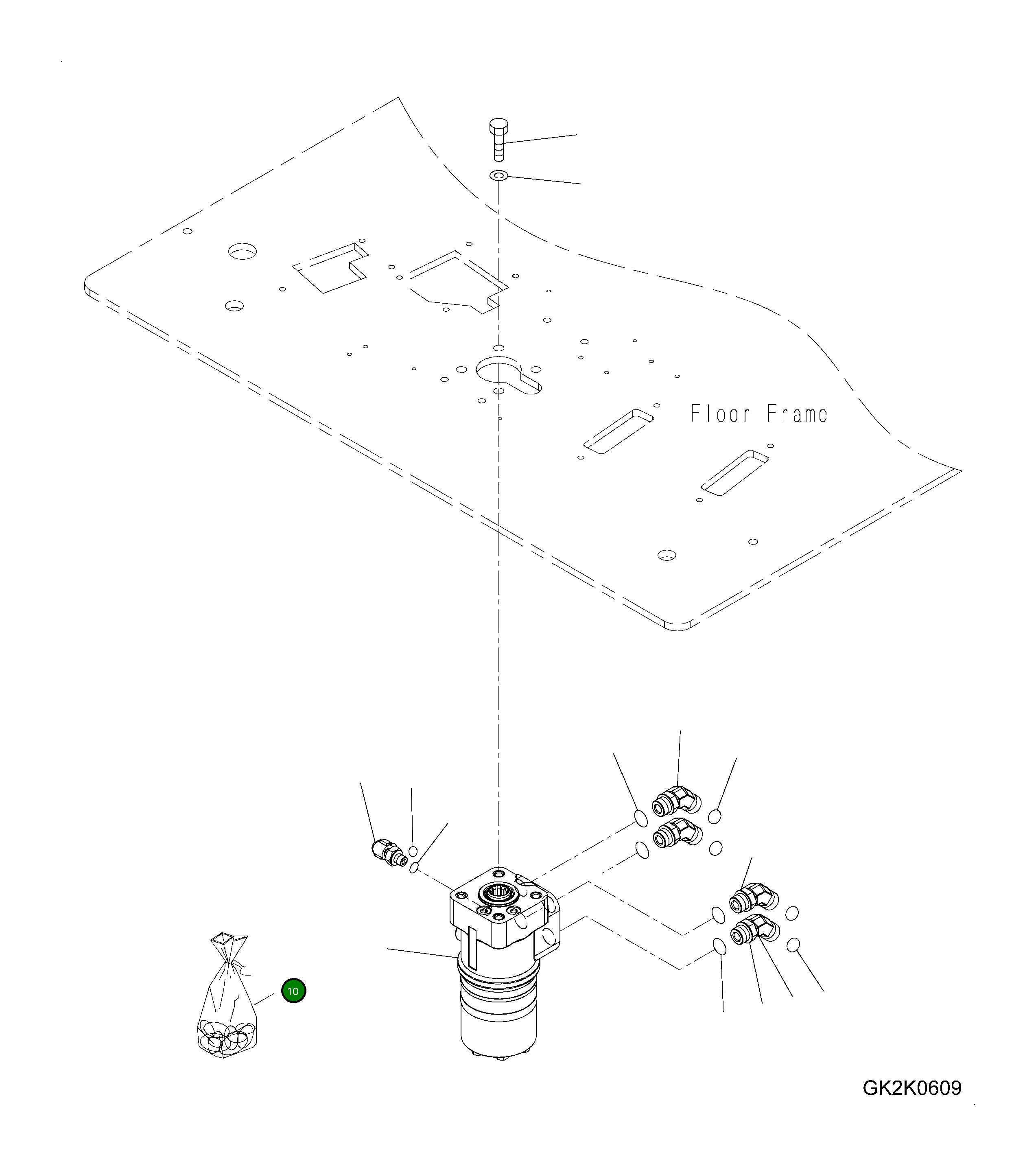 Floor Frame

10

GK2K0609