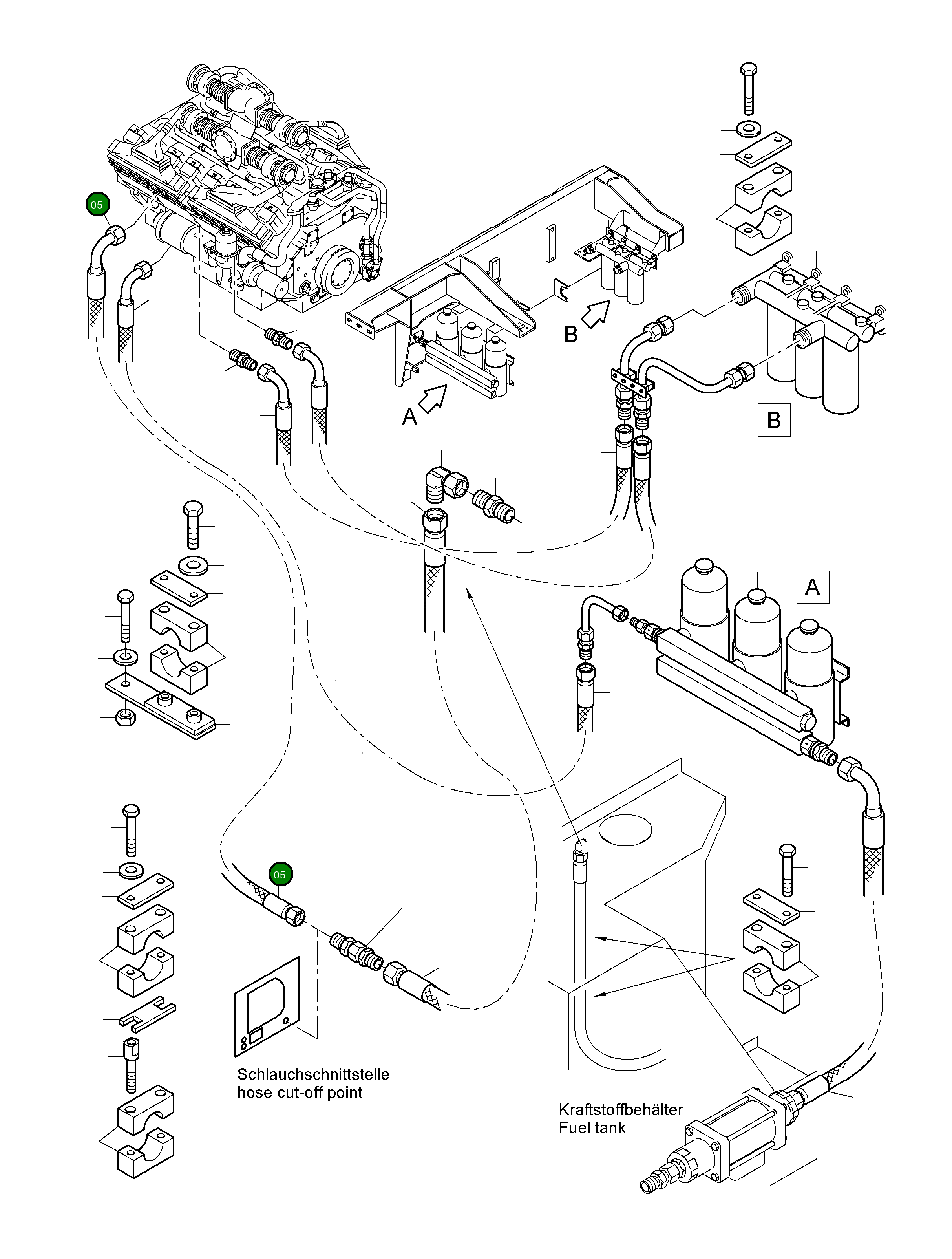 05

B

A

B

A

05

Schlauchschnittstelle
hose cut-off point

Kraftstoffbehälter
Fuel tank