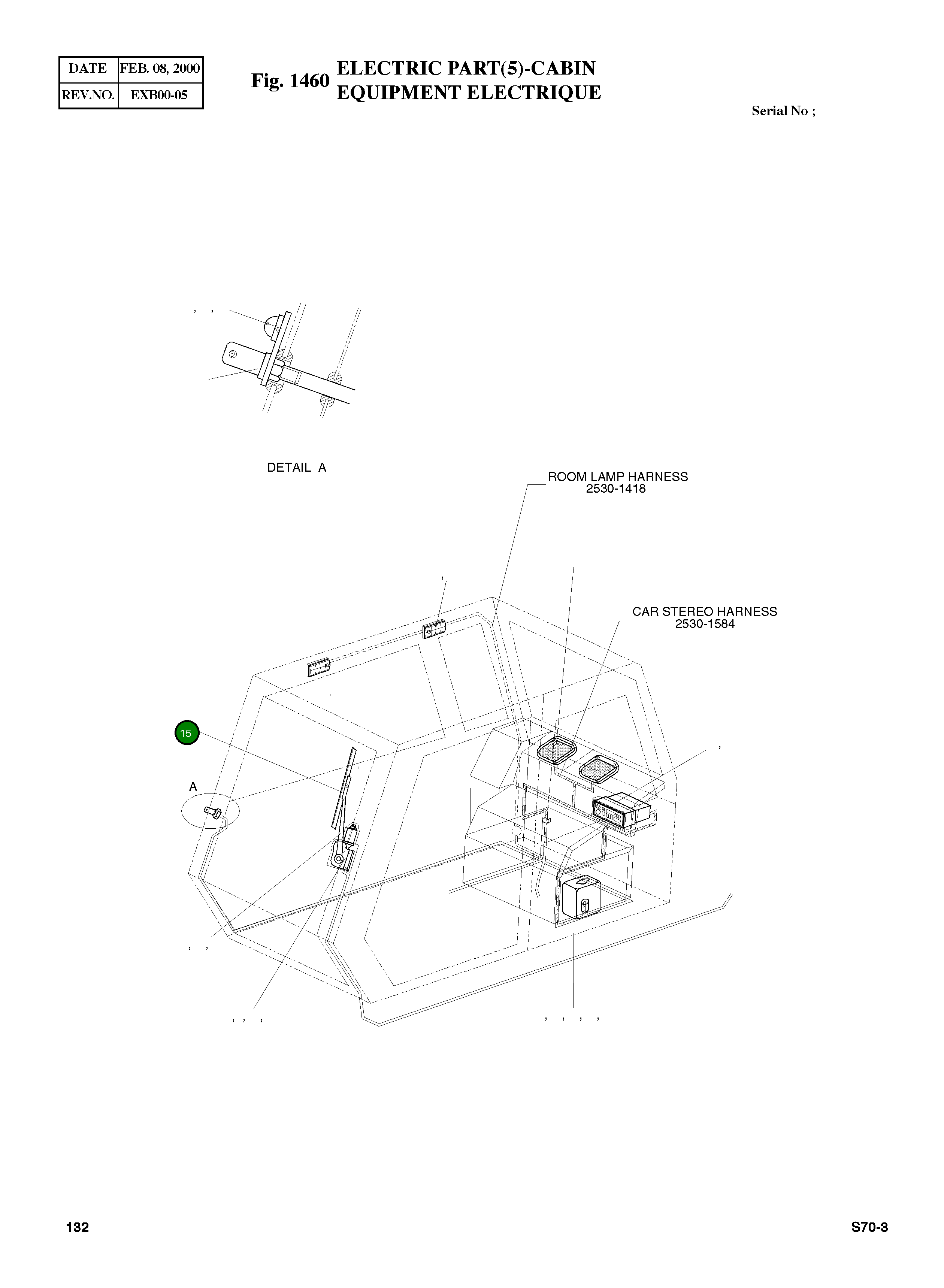 | DATE | FEB. 08, 2000 |
|---|---|
| REV.NO. | EXB00-05 |

Fig. 1460 ELECTRIC PART(5)-CABIN
EQUIPMENT ELECTRIQUE

Serial No ;

, ,

DETAIL A

ROOM LAMP HARNESS
2530-1418

,

CAR STEREO HARNESS
2530-1584

15

,

A

, ,

, , ,

, , , ,

132

S70-3