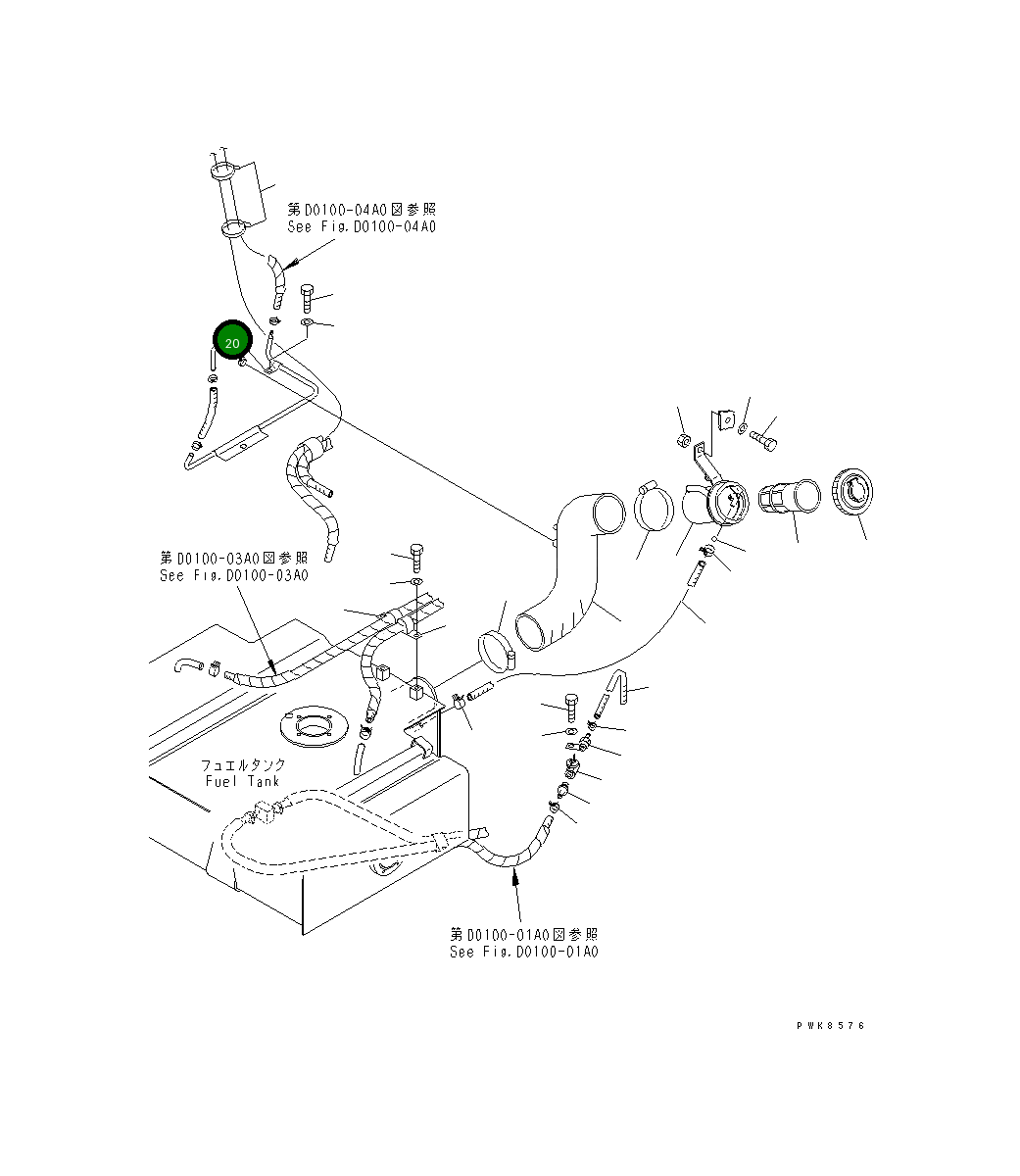 第D0100-04A0図参照
See Fig.D0100-04A0

20

第D0100-03A0図参照
See Fig.D0100-03A0

フュエルタンク
Fuel Tank

第D0100-01A0図参照
See Fig.D0100-01A0

PWK8576