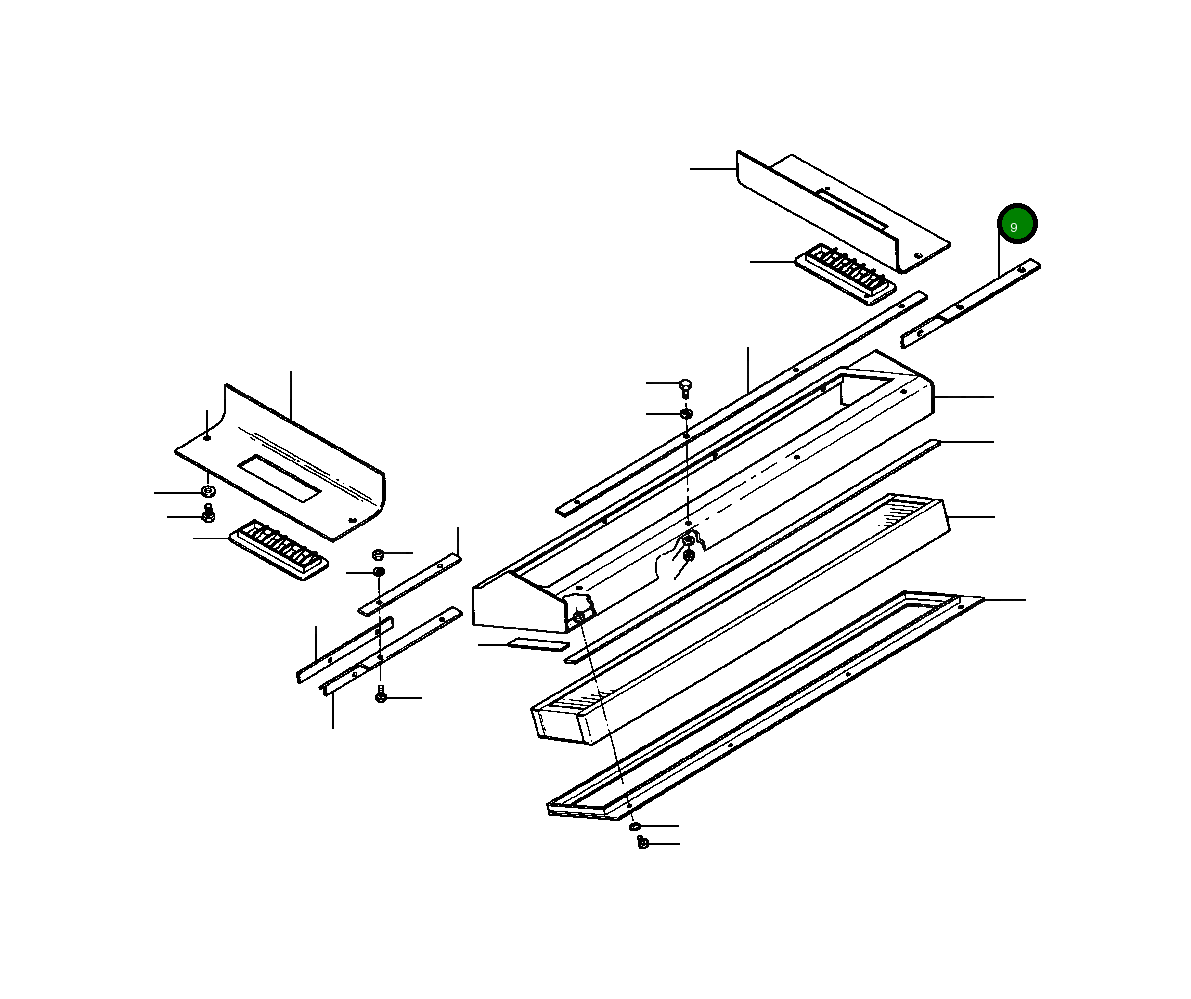 9