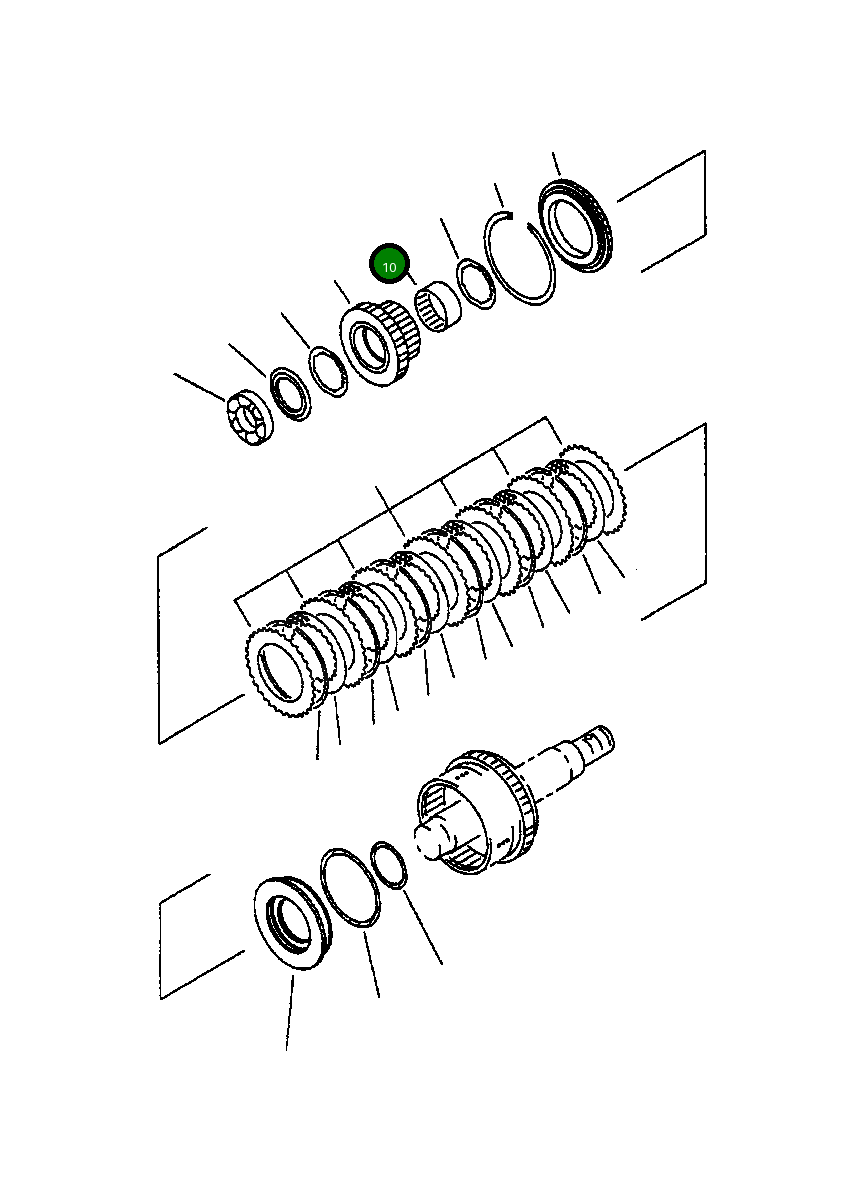 10