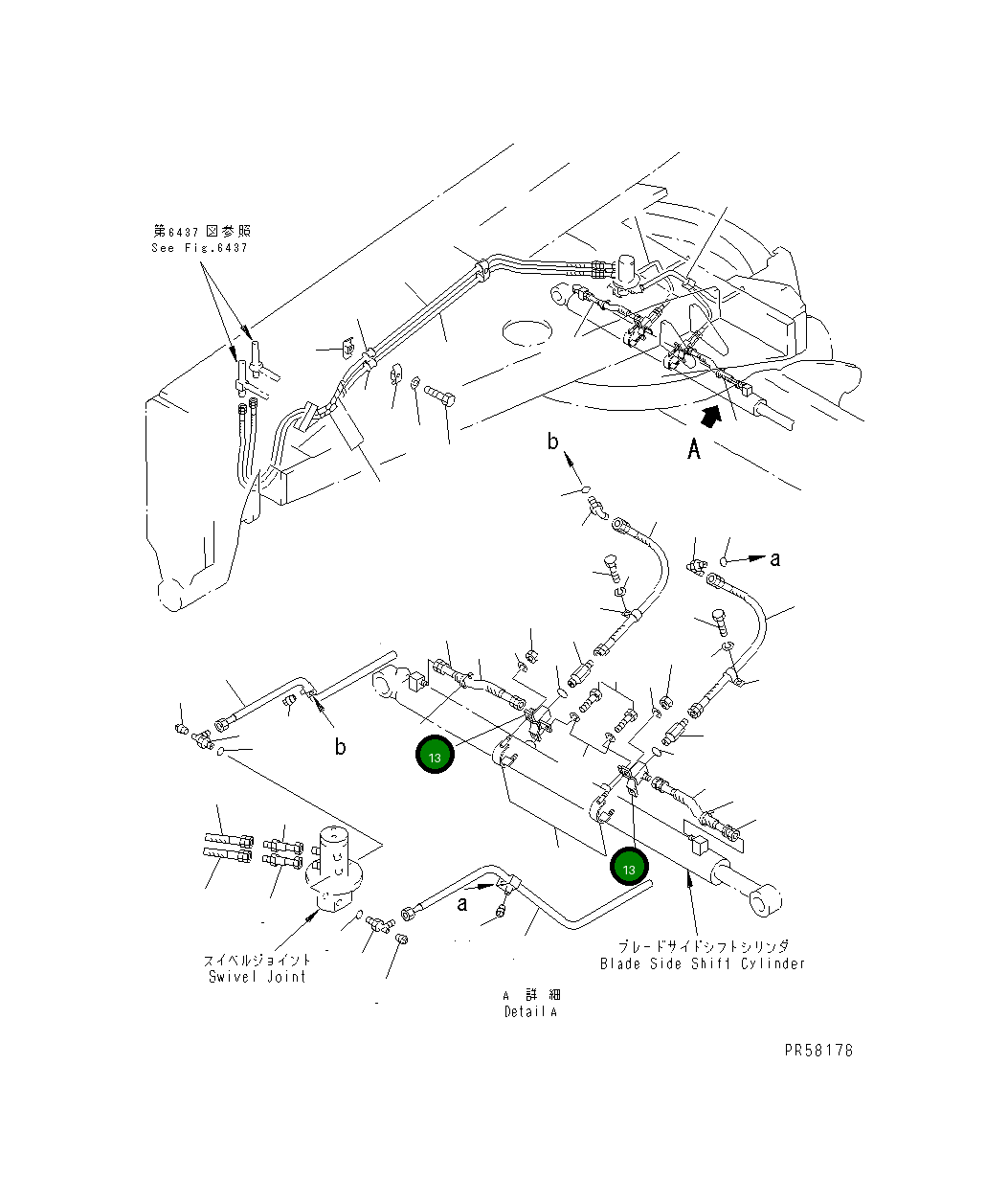 第6437図参照
See Fig.6437

A

b

a

b

13

13

a

スイベルジョイント
Swivel Joint

ブレードサイドシフトシリンダ
Blade Side Shift Cylinder

A 詳細
Detail A

PR58178