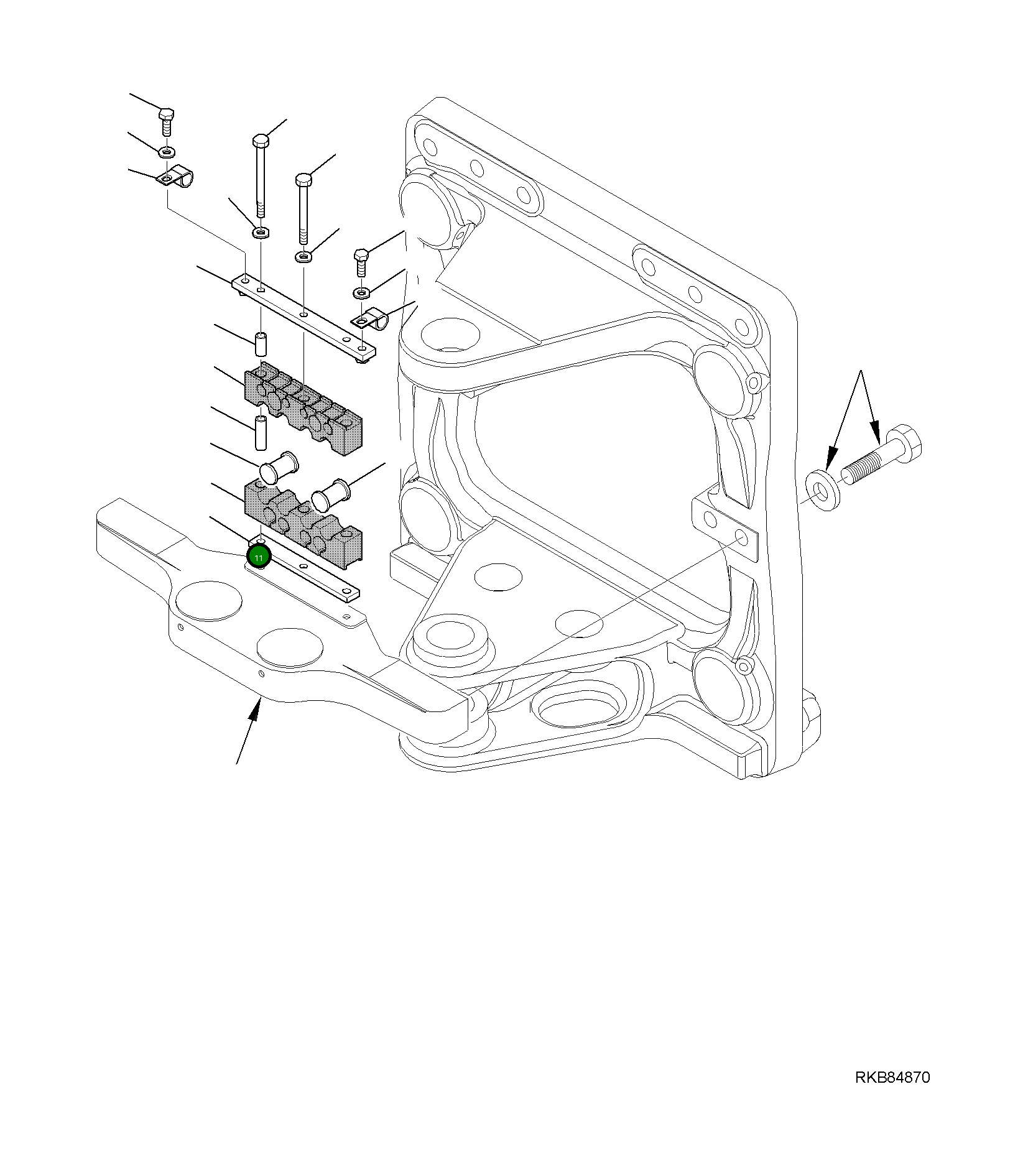 11

RKB84870