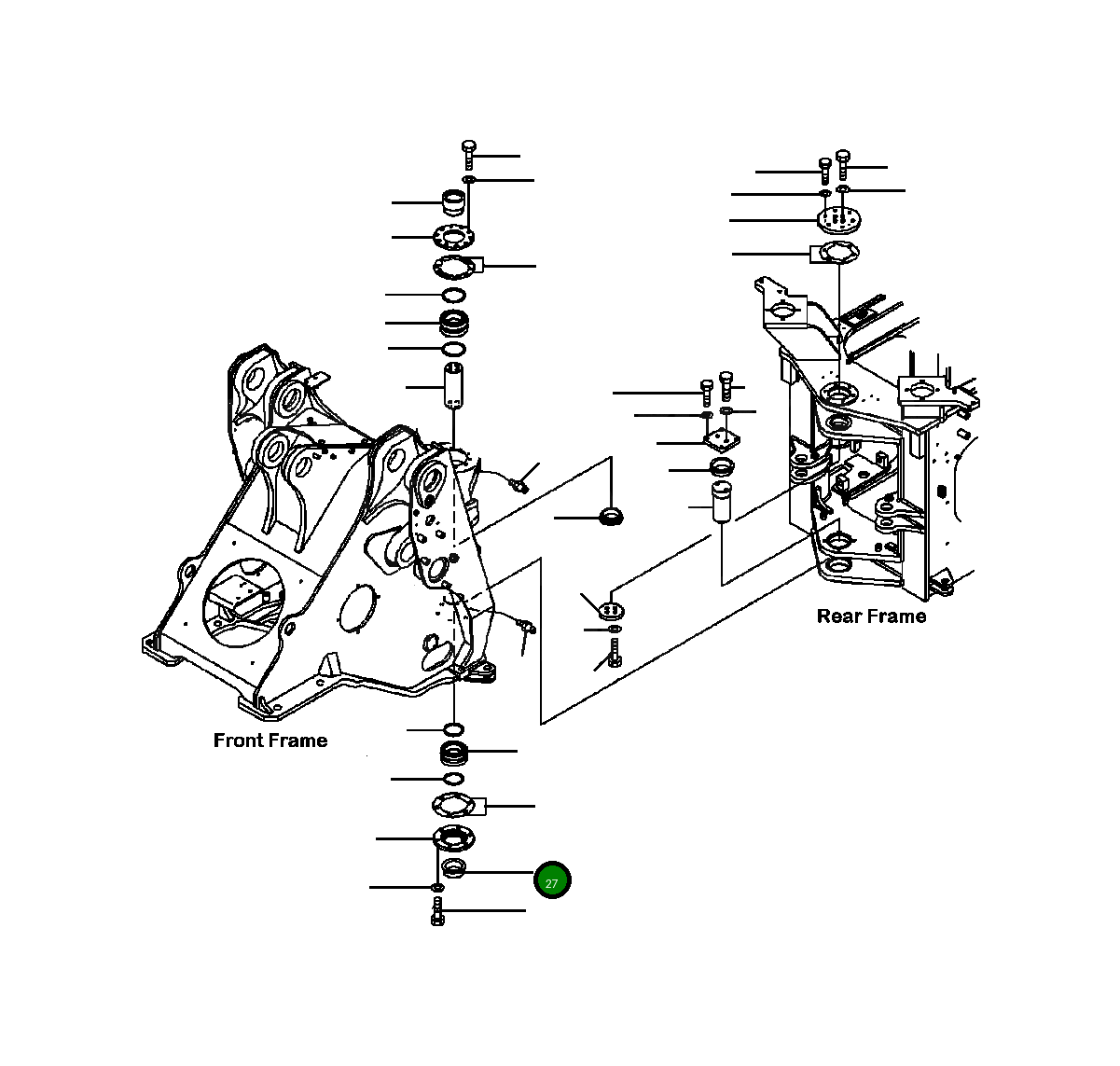 Rear Frame

Front Frame

27