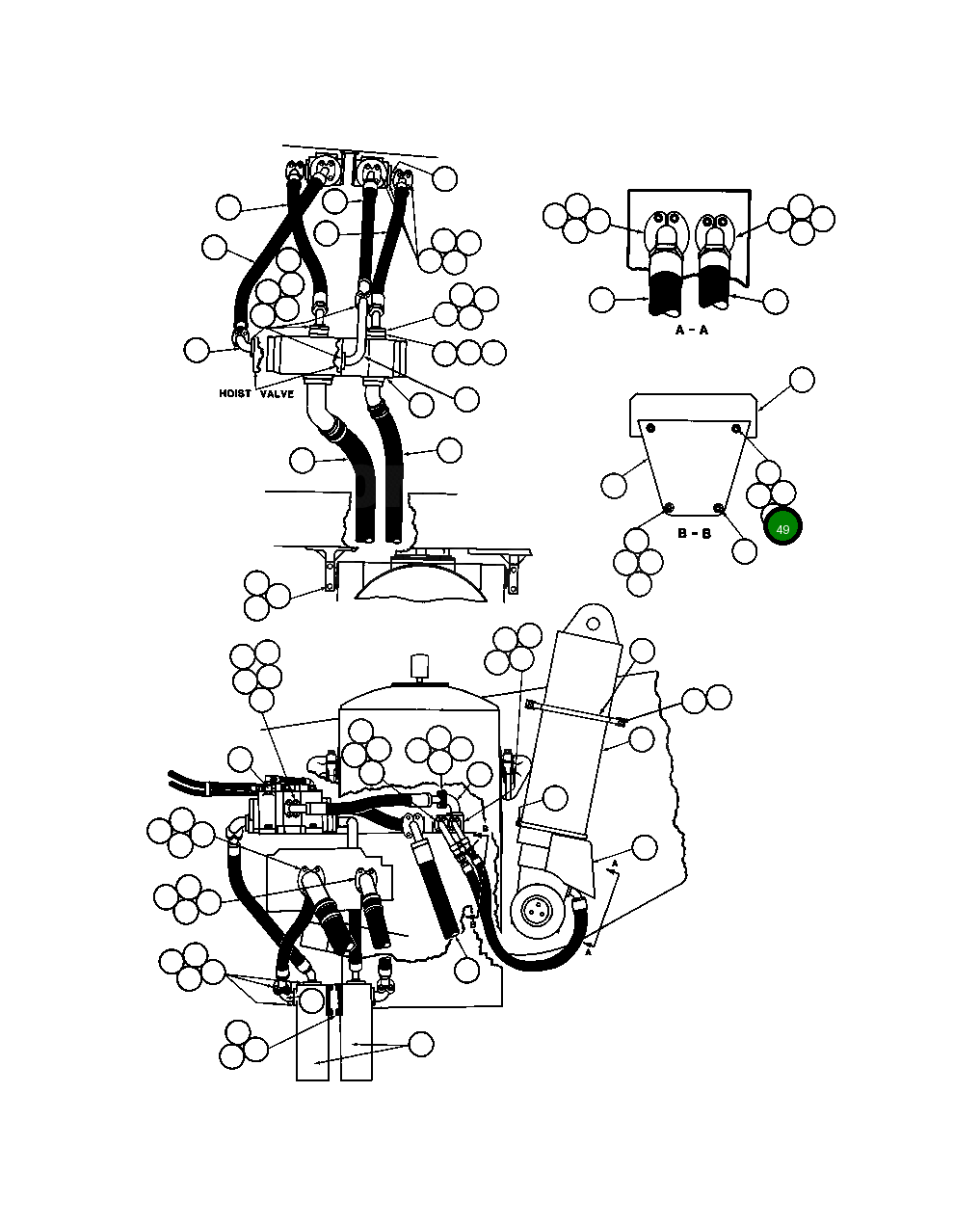 HOIST VALVE

A - A

B - B

49

B

B

A

A