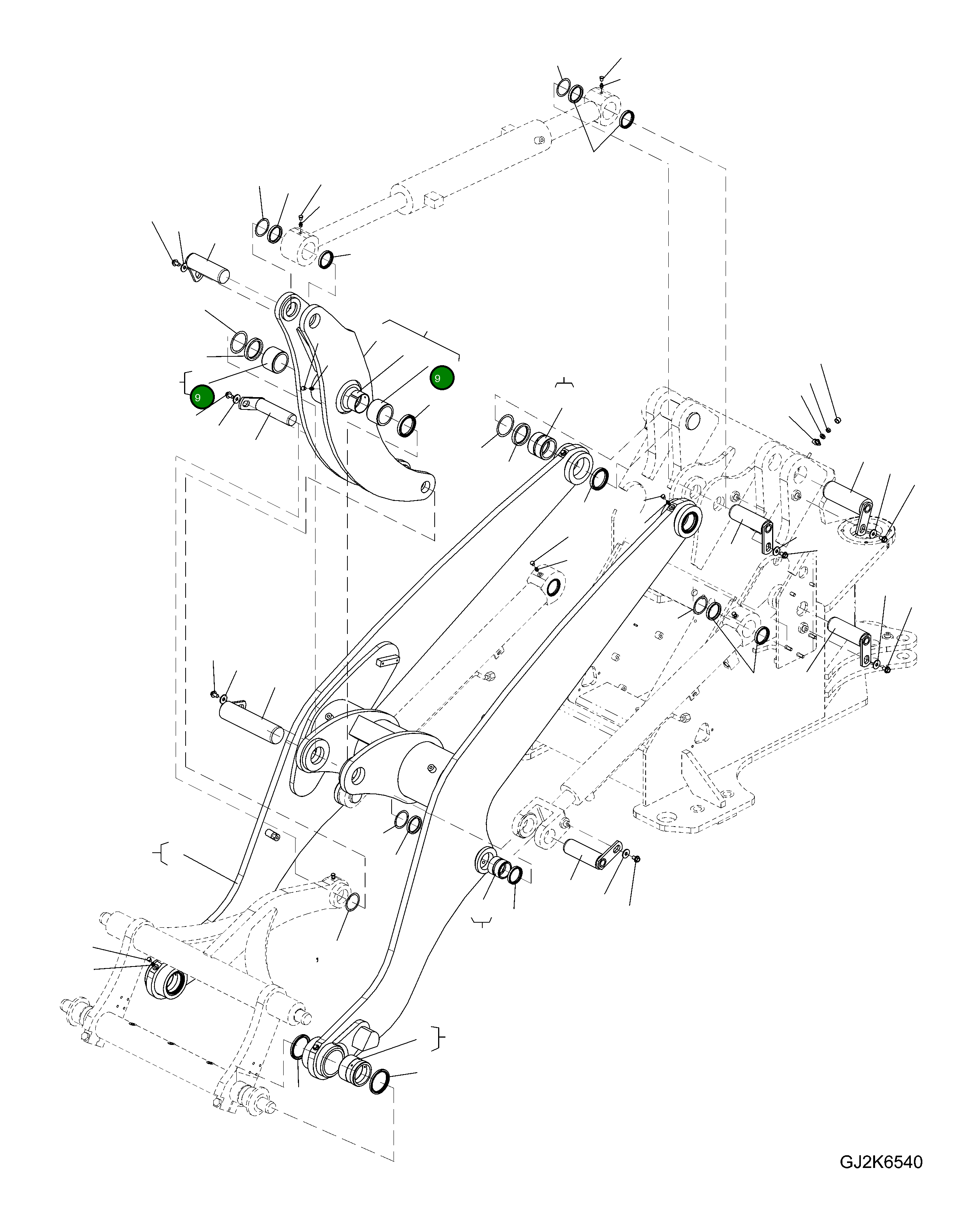 9
9
GJ2K6540