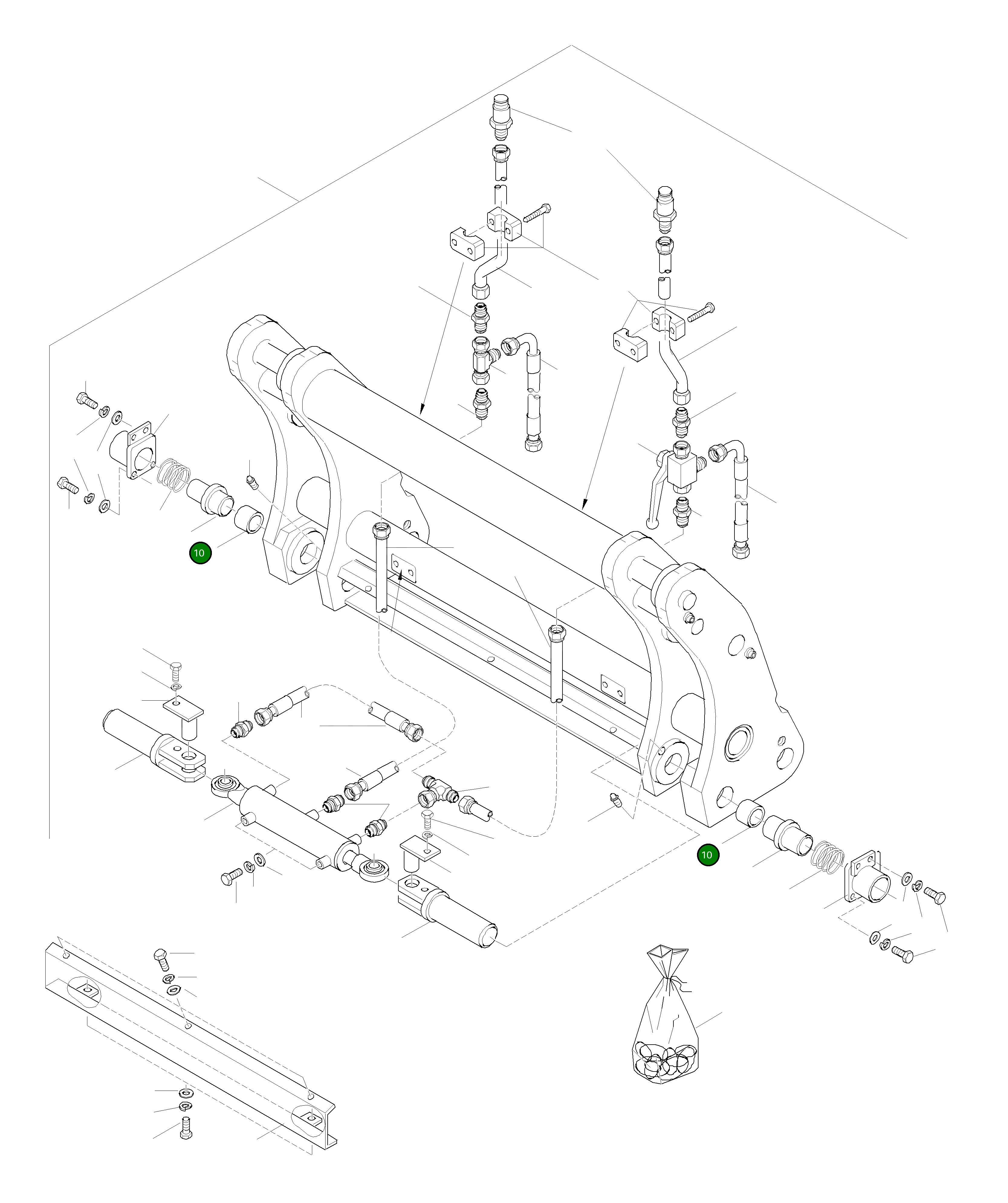 10

10