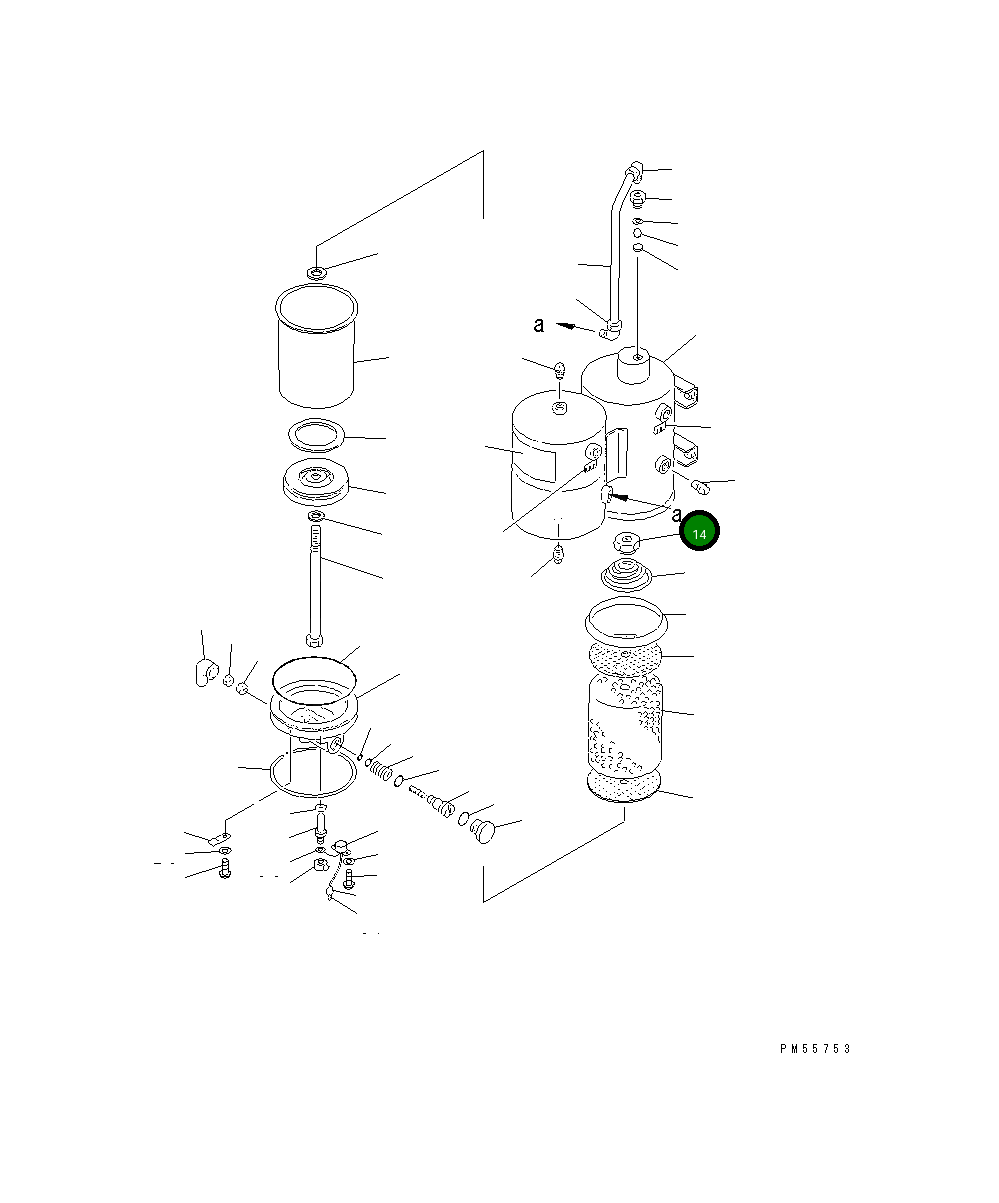 a

a

14

PM55753