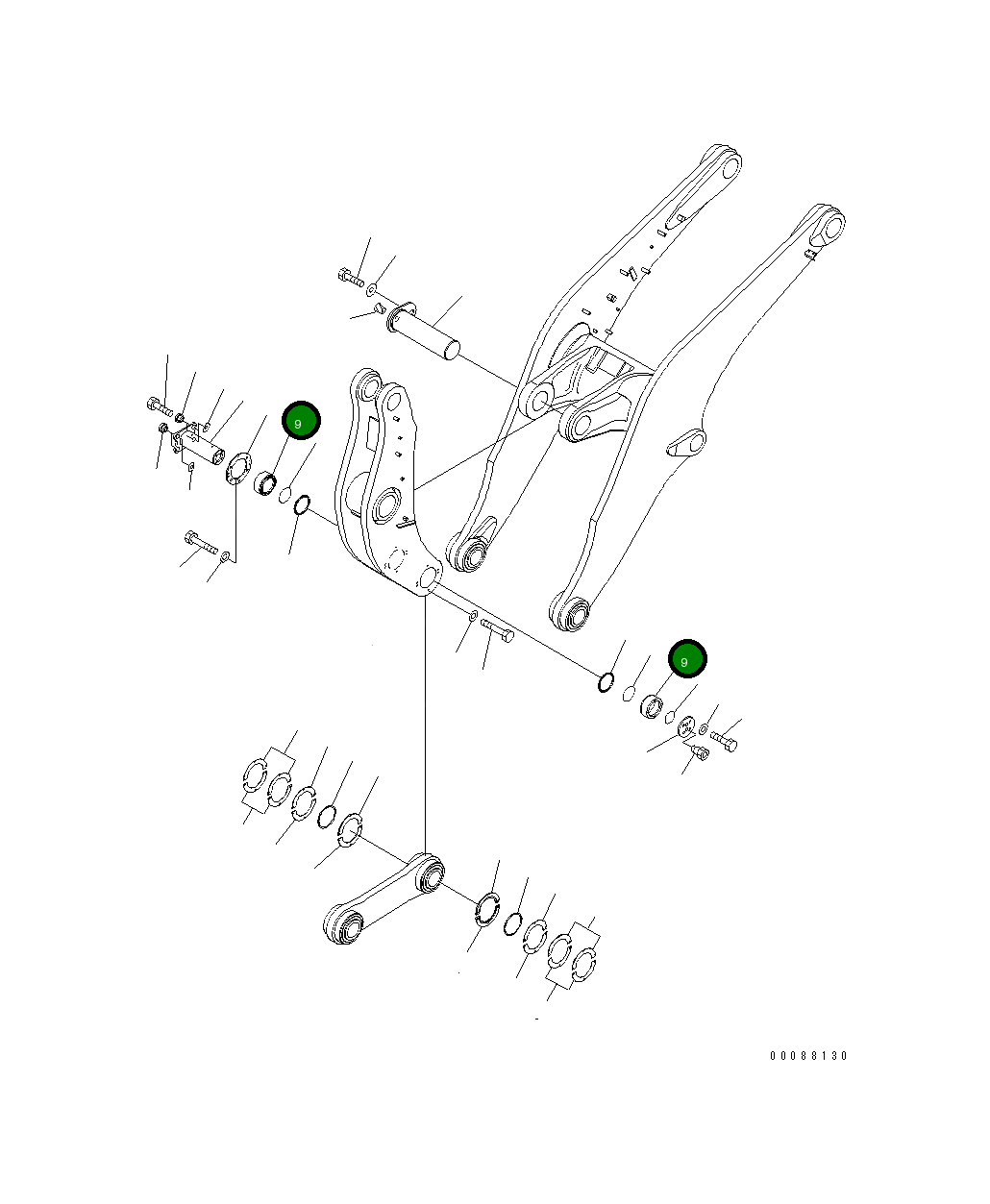 9

9

00088130