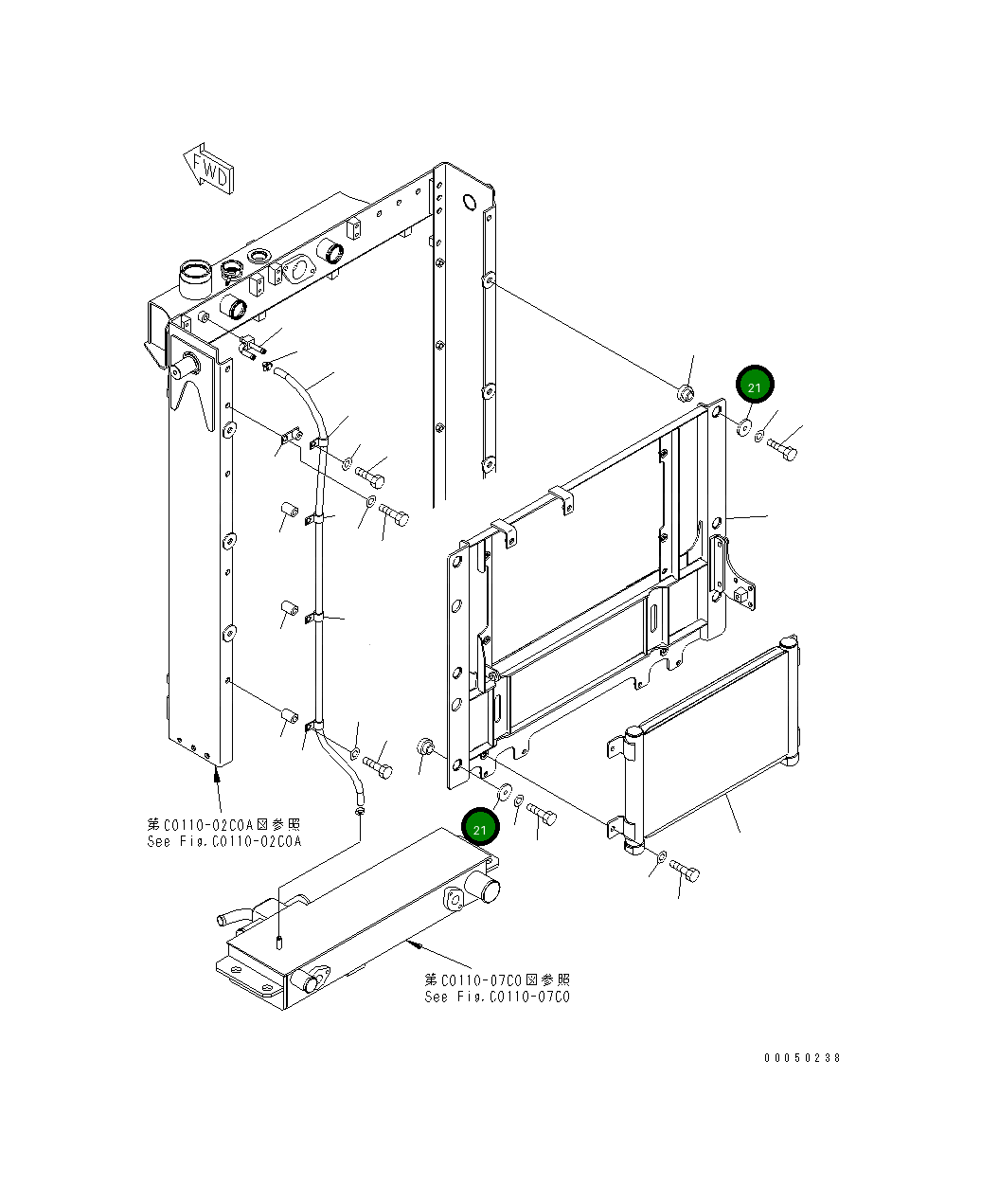 FWD

21

21

第C0110-02C0A図参照
See Fig.C0110-02C0A

第C0110-07C0図参照
See Fig.C0110-07C0

00050238