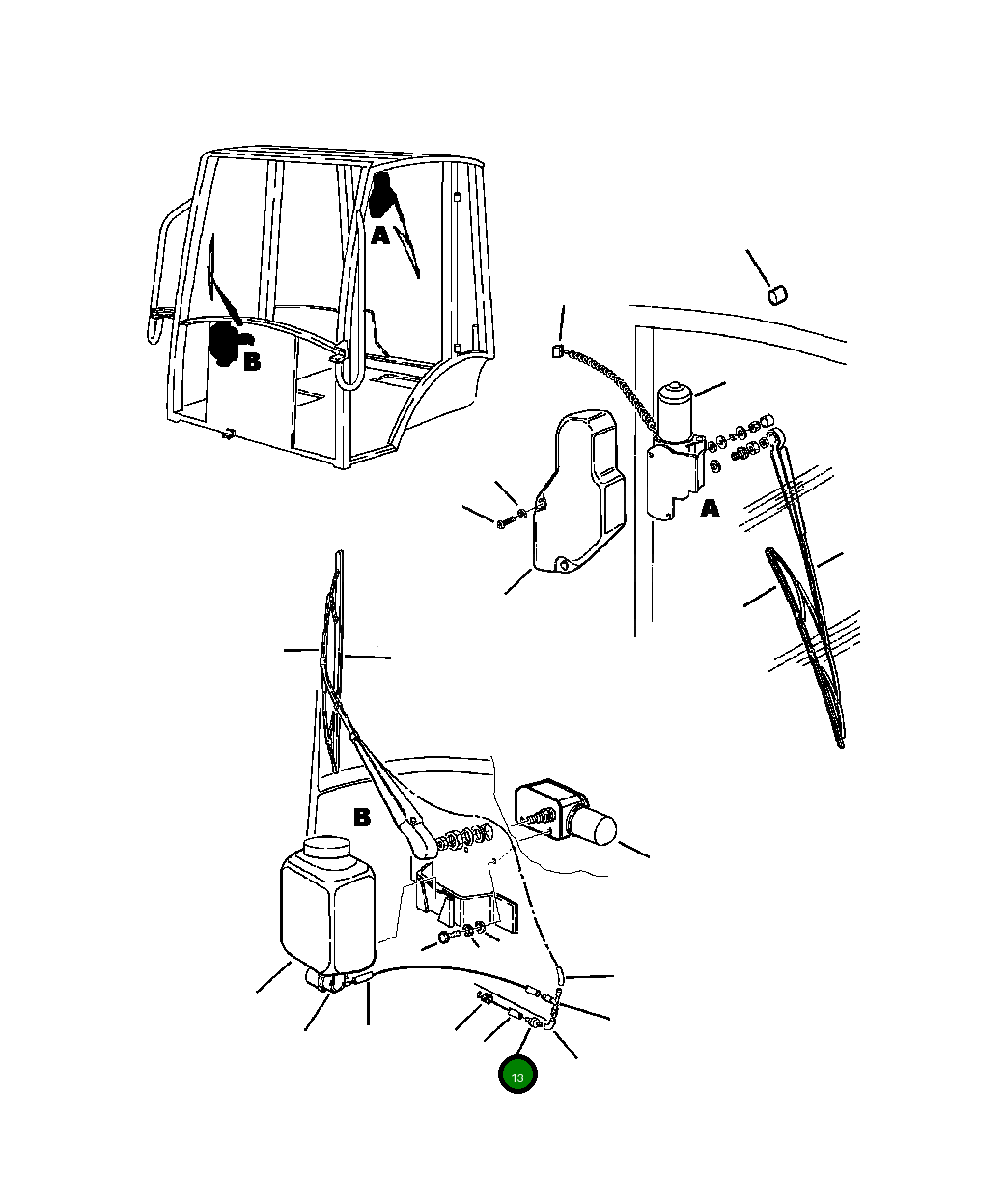 A
B
A
B
13