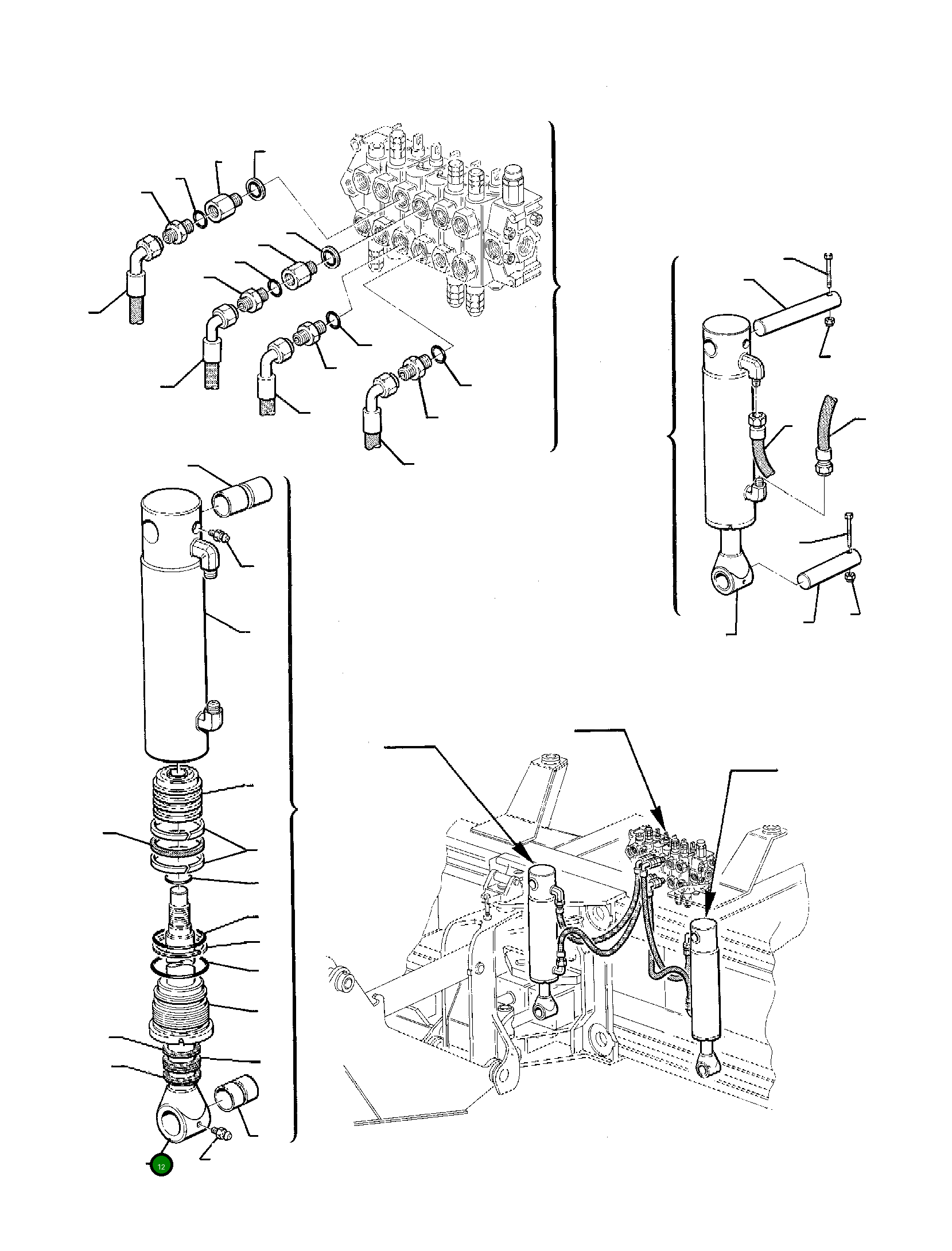 12