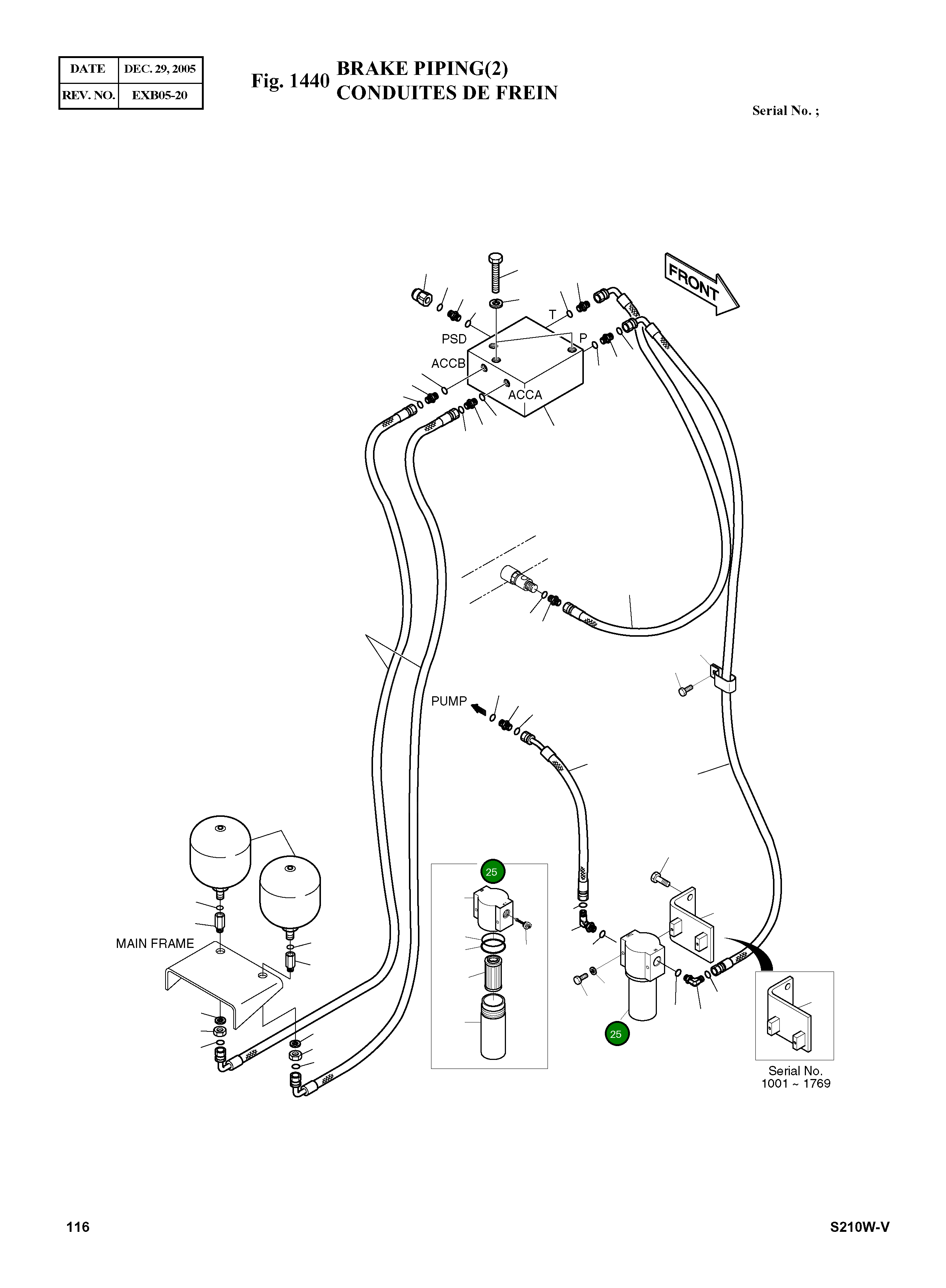 | DATE | DEC. 29, 2005 |
|---|---|
| REV. NO. | EXB05-20 |

Fig. 1440 BRAKE PIPING(2)
CONDUITES DE FREIN

Serial No. ;

FRONT

T
PSD
P
ACCB
ACCA

PUMP

25

MAIN FRAME

25

Serial No.
1001 ~ 1769

116

S210W-V