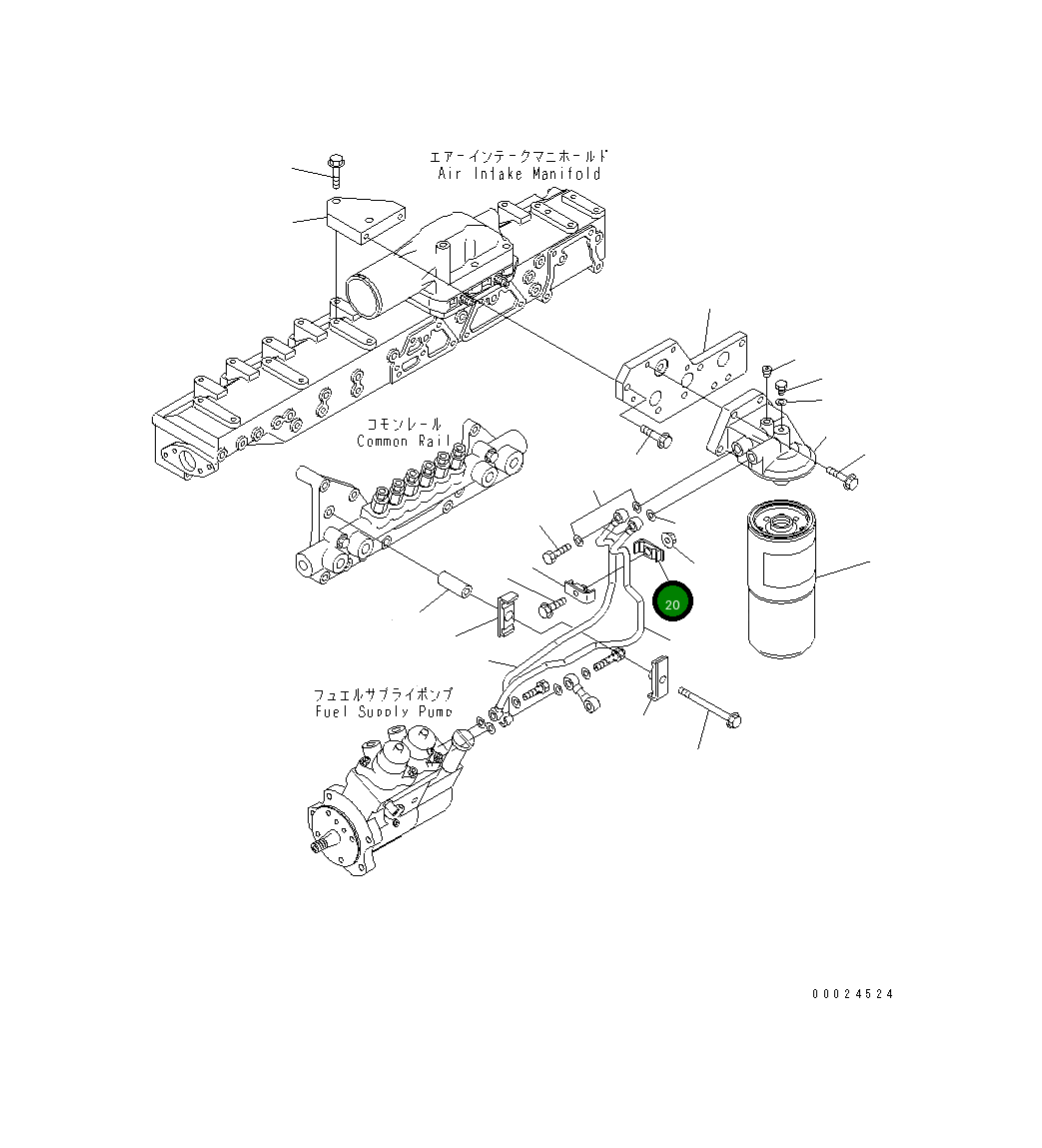 エアーインテークマニホールド
Air Intake Manifold

コモンレール
Common Rail

20

フュエルサプライポンプ
Fuel Supply Pump

00024524