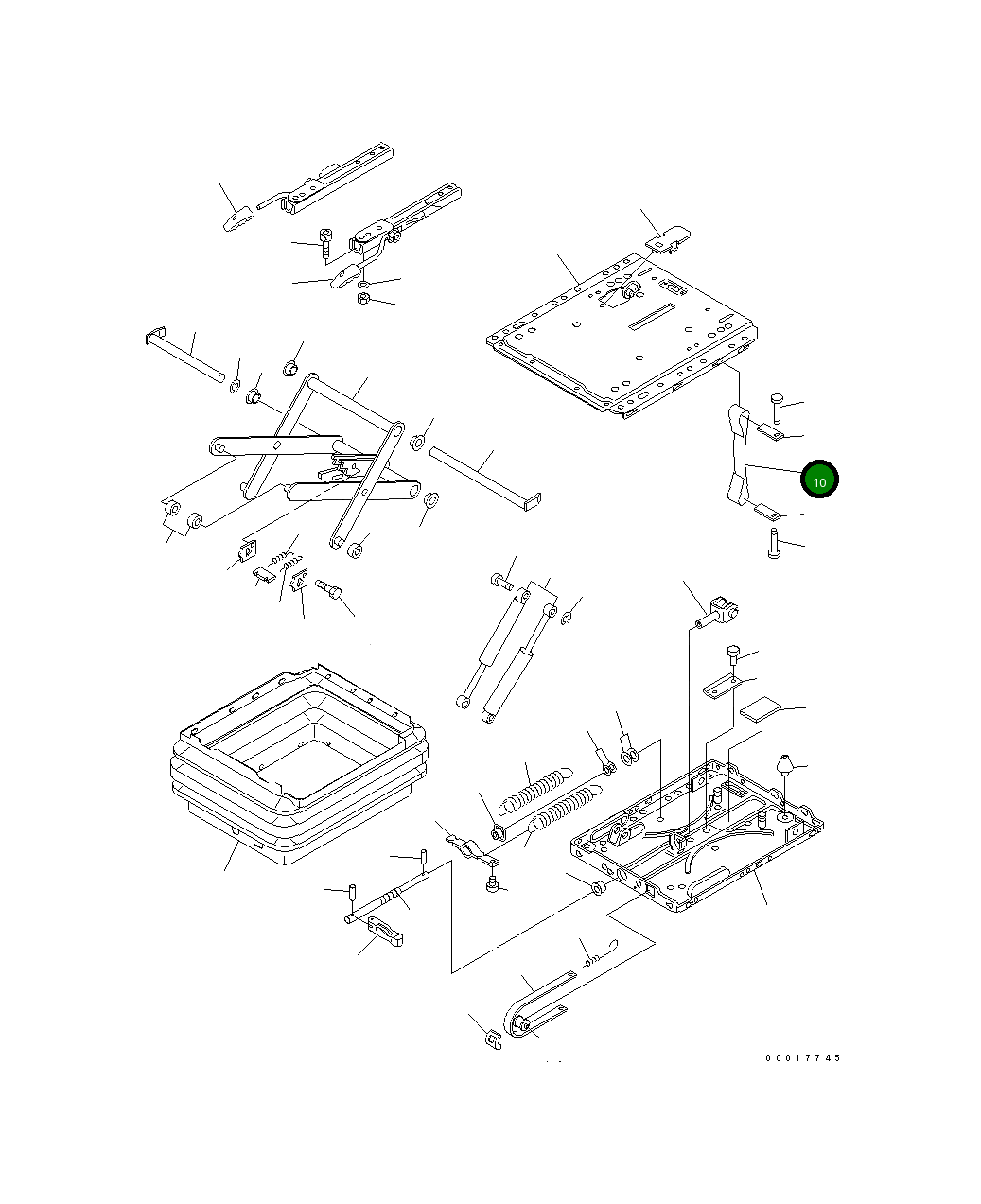 10

00017745